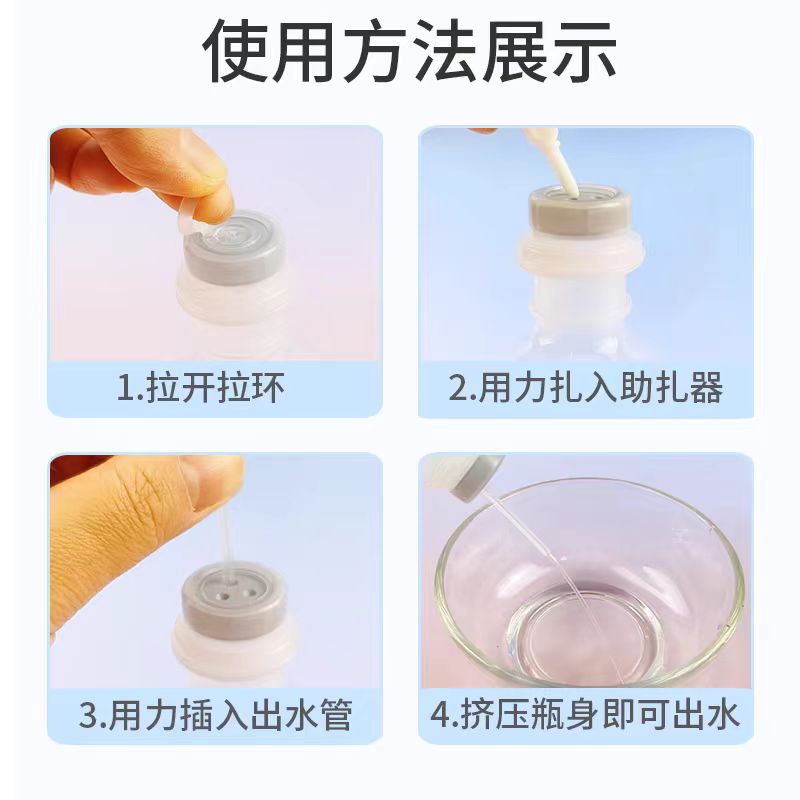 使用方法展示

1.拉开拉环

2.用力扎入助扎器

3.用力插入出水管

4.挤压瓶身即可出水