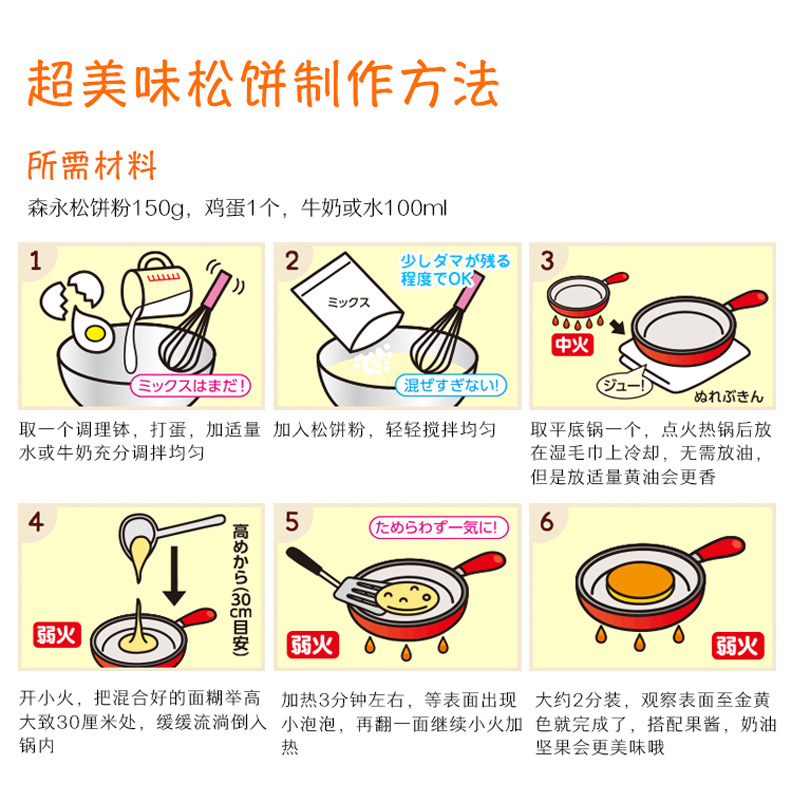 超美味松饼制作方法

所需材料

森永松饼粉150g，鸡蛋1个，牛奶或水100ml

1

ミックスはまだ!

取一个调理钵，打蛋，加适量水或牛奶充分调拌均匀

2

少しダマが残る程度でOK

ミックス

混ぜすぎない!

加入松饼粉，轻轻搅拌均匀

3

中火

ジュー!

ぬれぶきん

取平底锅一个，点火热锅后放在湿毛巾上冷却，无需放油，但是放适量黄油会更香

4

高めから(30cm目安)

弱火

开小火，把混合好的面糊举高大致30厘米处，缓缓流淌倒入锅内

5

ためらわず一気に!

弱火

加热3分钟左右，等表面出现小泡泡，再翻一面继续小火加热

6

弱火

大约2分装，观察表面至金黄色就完成了，搭配果酱，奶油坚果会更美味哦