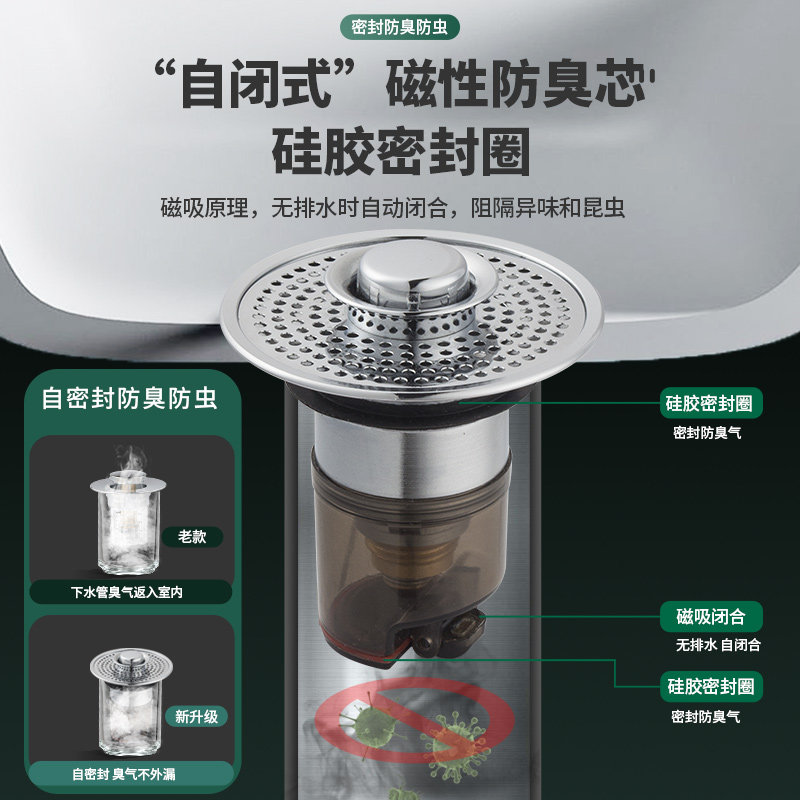 密封防臭防虫

“自闭式”磁性防臭芯
硅胶密封圈

磁吸原理，无排水时自动闭合，阻隔异味和昆虫

自密封防臭防虫

老款

下水管臭气返入室内

新升级

自密封 臭气不外漏

硅胶密封圈
密封防臭气

磁吸闭合
无排水 自闭合

硅胶密封圈
密封防臭气