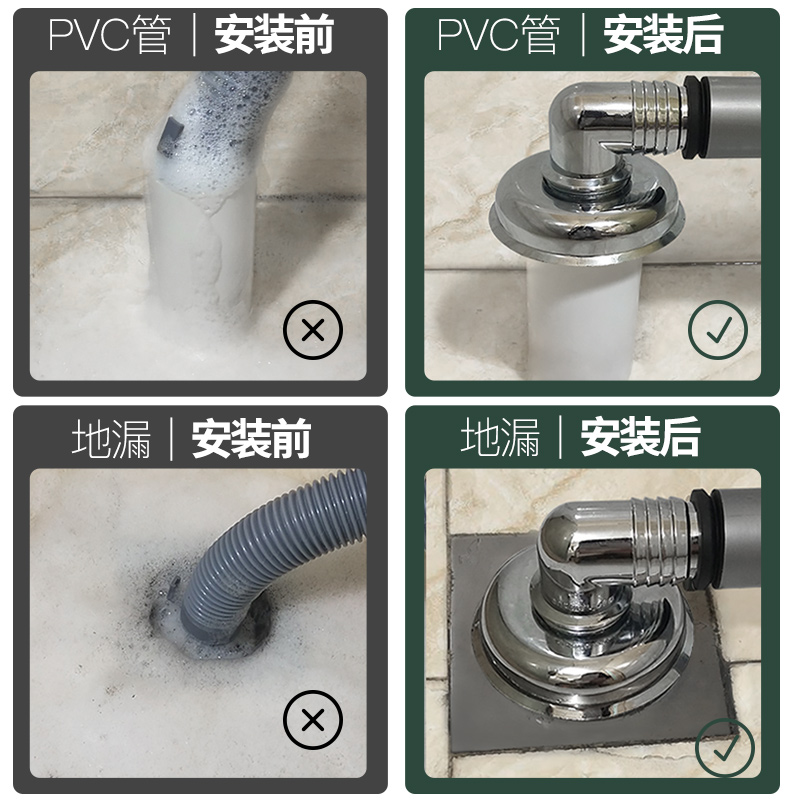 PVC管 | 安装前

PVC管 | 安装后

地漏 | 安装前

地漏 | 安装后