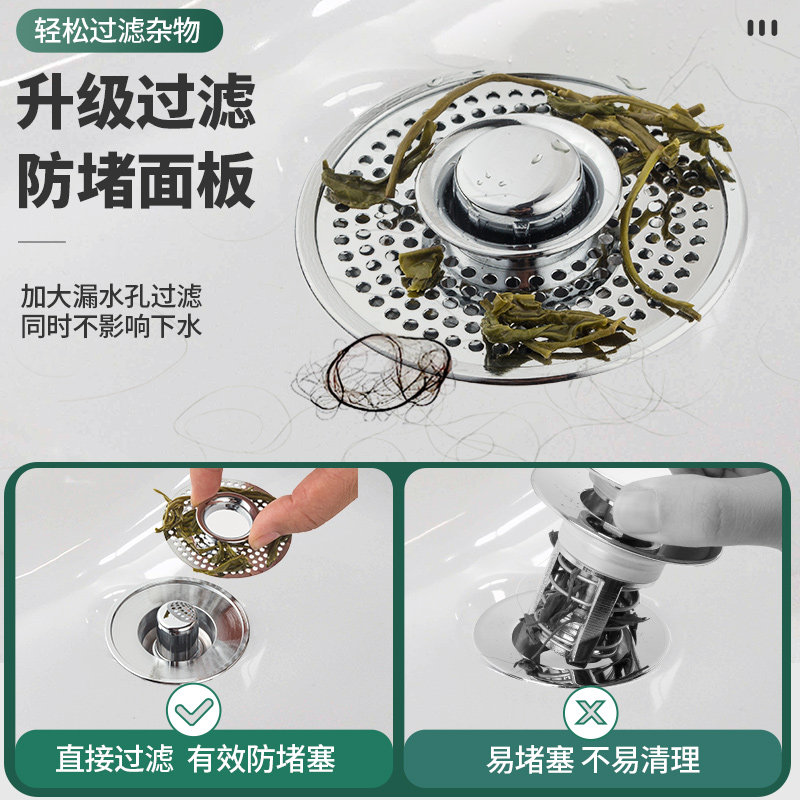 轻松过滤杂物

升级过滤
防堵面板

加大漏水孔过滤
同时不影响下水

直接过滤 有效防堵塞

易堵塞 不易清理