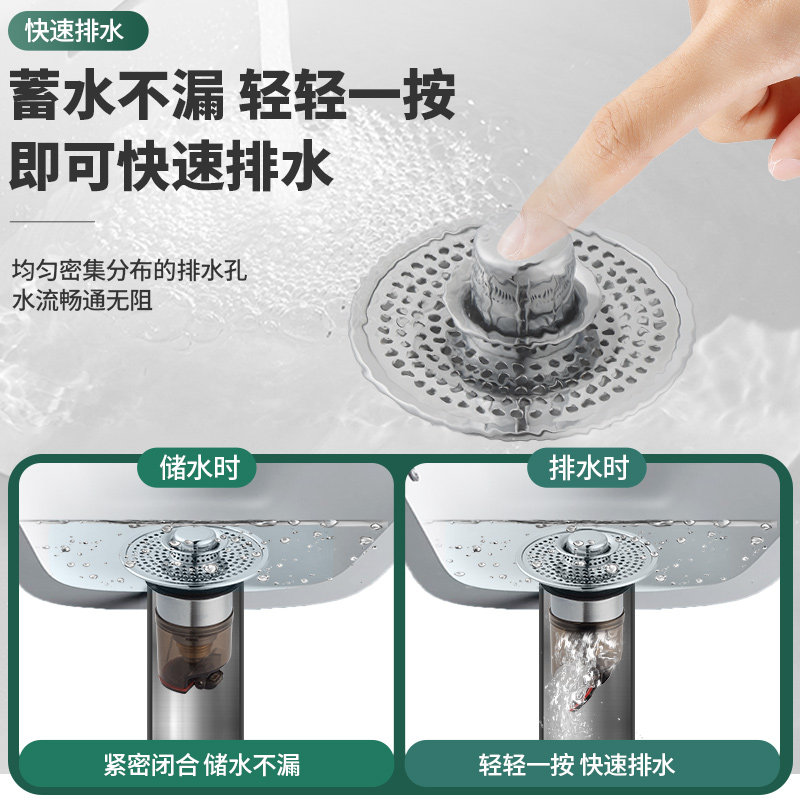 快速排水

蓄水不漏 轻轻一按
即可快速排水

均匀密集分布的排水孔
水流畅通无阻

储水时

紧密闭合 储水不漏

排水时

轻轻一按 快速排水