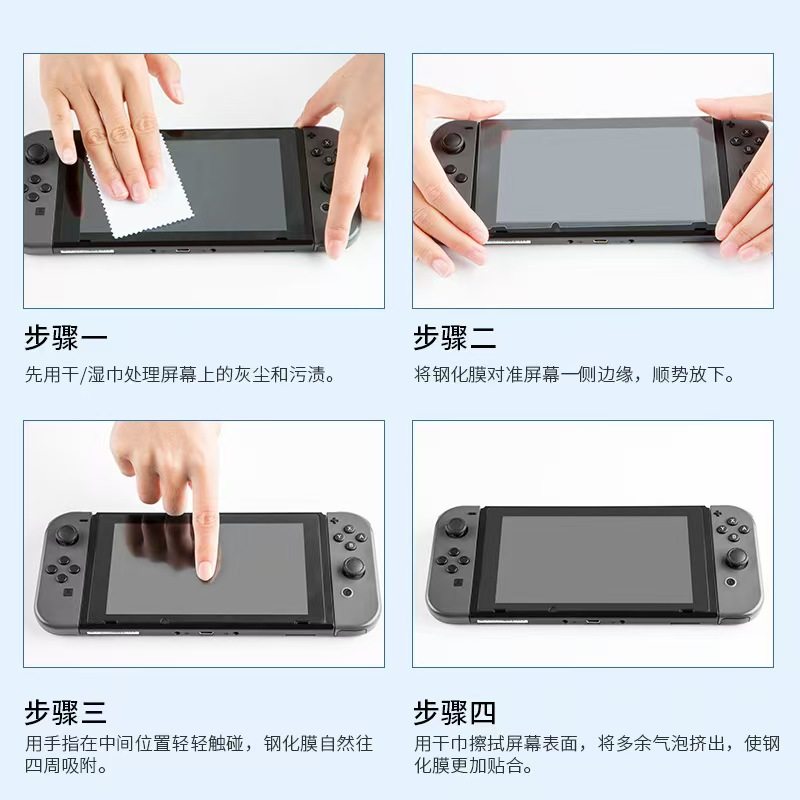 步骤一
先用干/湿巾处理屏幕上的灰尘和污渍。

步骤二
将钢化膜对准屏幕一侧边缘，顺势放下。

步骤三
用手指在中间位置轻轻触碰，钢化膜自然往四周吸附。

步骤四
用干巾擦拭屏幕表面，将多余气泡挤出，使钢化膜更加贴合。