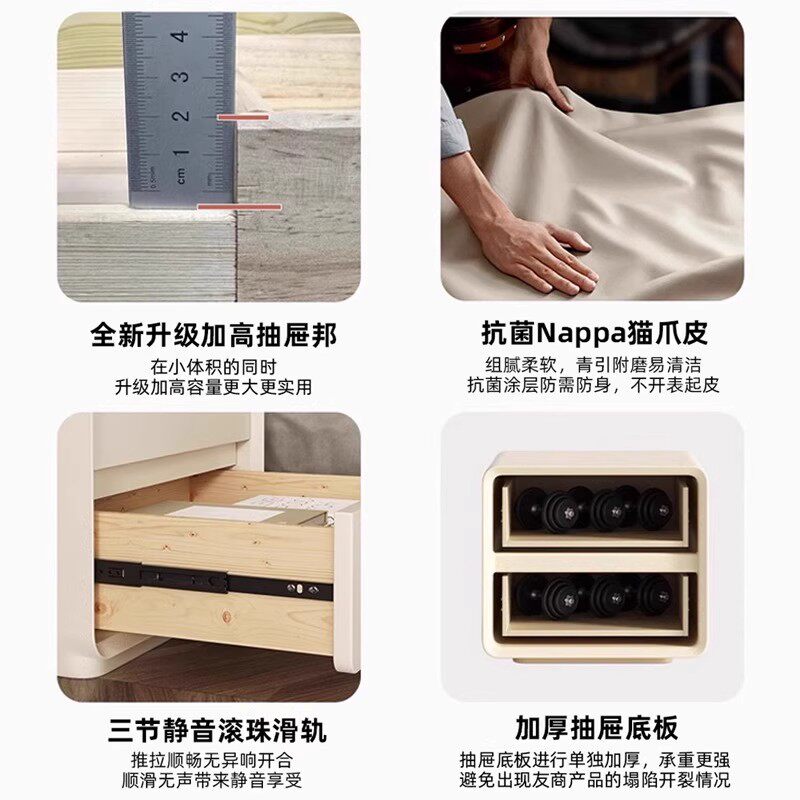 4
3
2
1
cm

全新升级加高抽屉邦
在小体积的同时
升级加高容量更大更实用

抗菌Nappa猫爪皮
组腻柔软，青引附磨易清洁
抗菌涂层防需防身，不开表起皮

三节静音滚珠滑轨
推拉顺畅无异响开合
顺滑无声带来静音享受

加厚抽屉底板
抽屉底板进行单独加厚，承重更强
避免出现友商产品的塌陷开裂情况