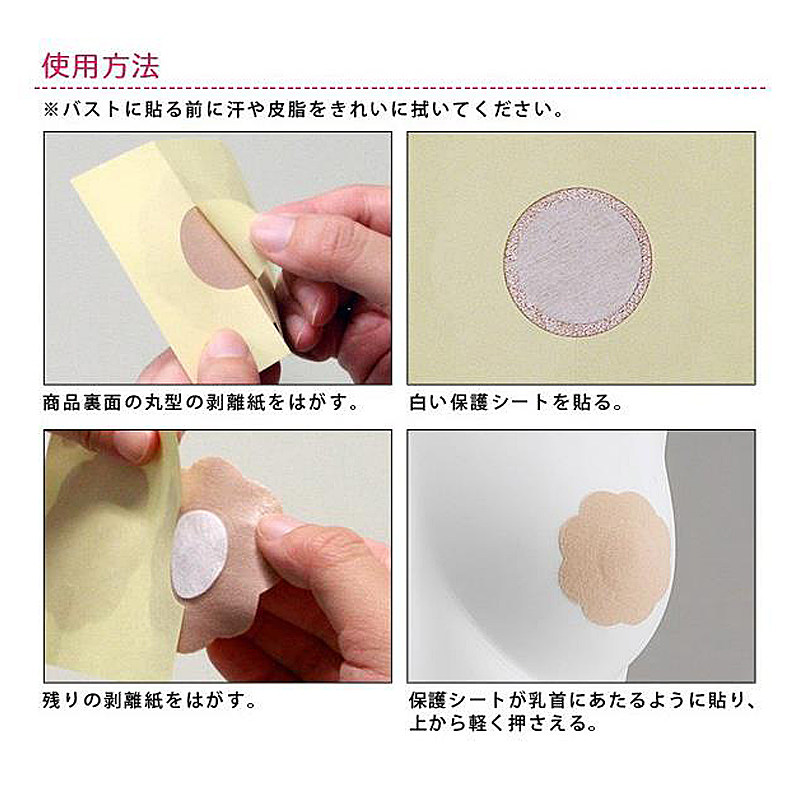 使用方法

※バストに貼る前に汗や皮脂をきれいに拭いてください。

商品裏面の丸型の剥離紙をはがす。

白い保護シートを貼る。

残りの剥離紙をはがす。

保護シートが乳首にあたるように貼り、上から軽く押さえる。