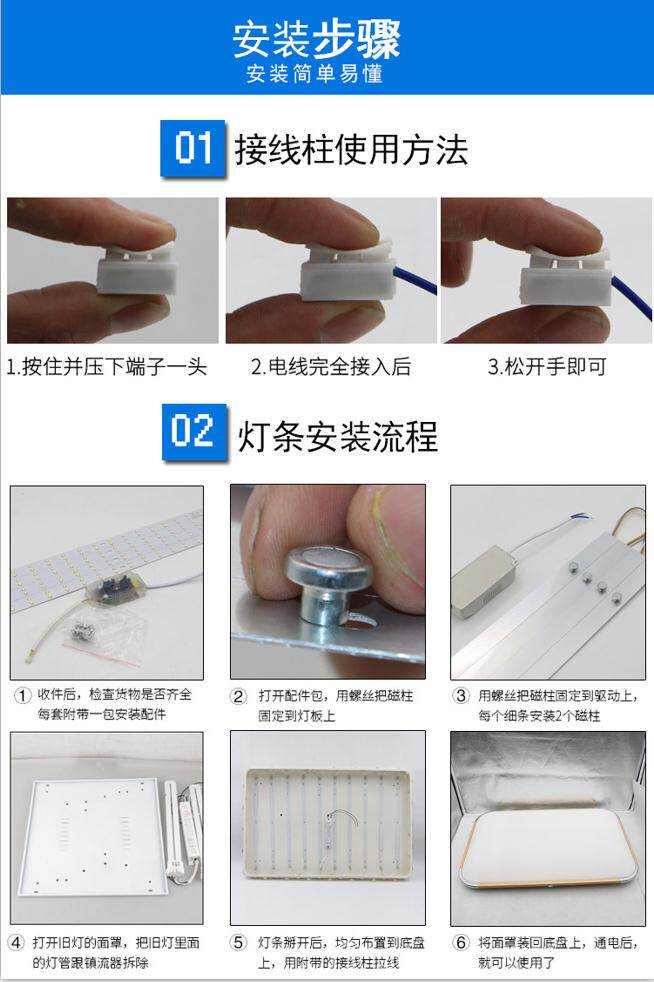 安装步骤
安装简单易懂

01 接线柱使用方法

1.按住并压下端子一头

2.电线完全接入后

3.松开手即可

02 灯条安装流程

① 收件后，检查货物是否齐全 每套附带一包安装配件

② 打开配件包，用螺丝把磁柱固定到灯板上

③ 用螺丝把磁柱固定到驱动上，每个细条安装2个磁柱

④ 打开旧灯的面罩，把旧灯里面的灯管跟镇流器拆除

⑤ 灯条掰开后，均匀布置到底盘上，用附带的接线柱拉线

⑥ 将面罩装回底盘上，通电后，就可以使用了