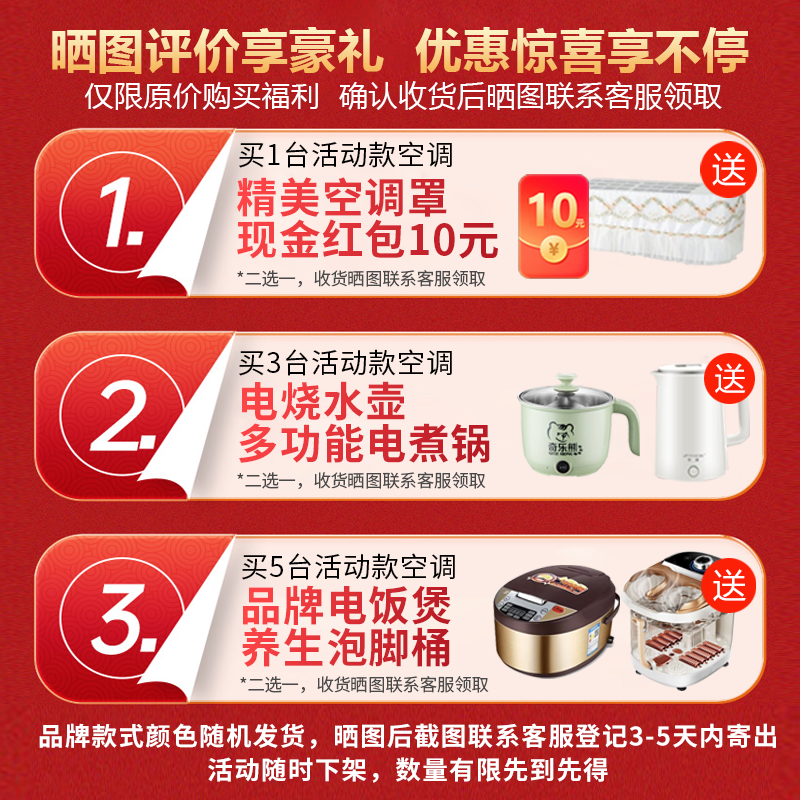 晒图评价享豪礼 优惠惊喜享不停
仅限原价购买福利 确认收货后晒图联系客服领取

1.
买1台活动款空调
精美空调罩
现金红包10元
*二选一，收货晒图联系客服领取
10元
¥
送

2.
买3台活动款空调
电烧水壶
多功能电煮锅
*二选一，收货晒图联系客服领取
奇乐熊
送

3.
买5台活动款空调
品牌电饭煲
养生泡脚桶
*二选一，收货晒图联系客服领取
送

品牌款式颜色随机发货，晒图后截图联系客服登记3-5天内寄出
活动随时下架，数量有限先到先得