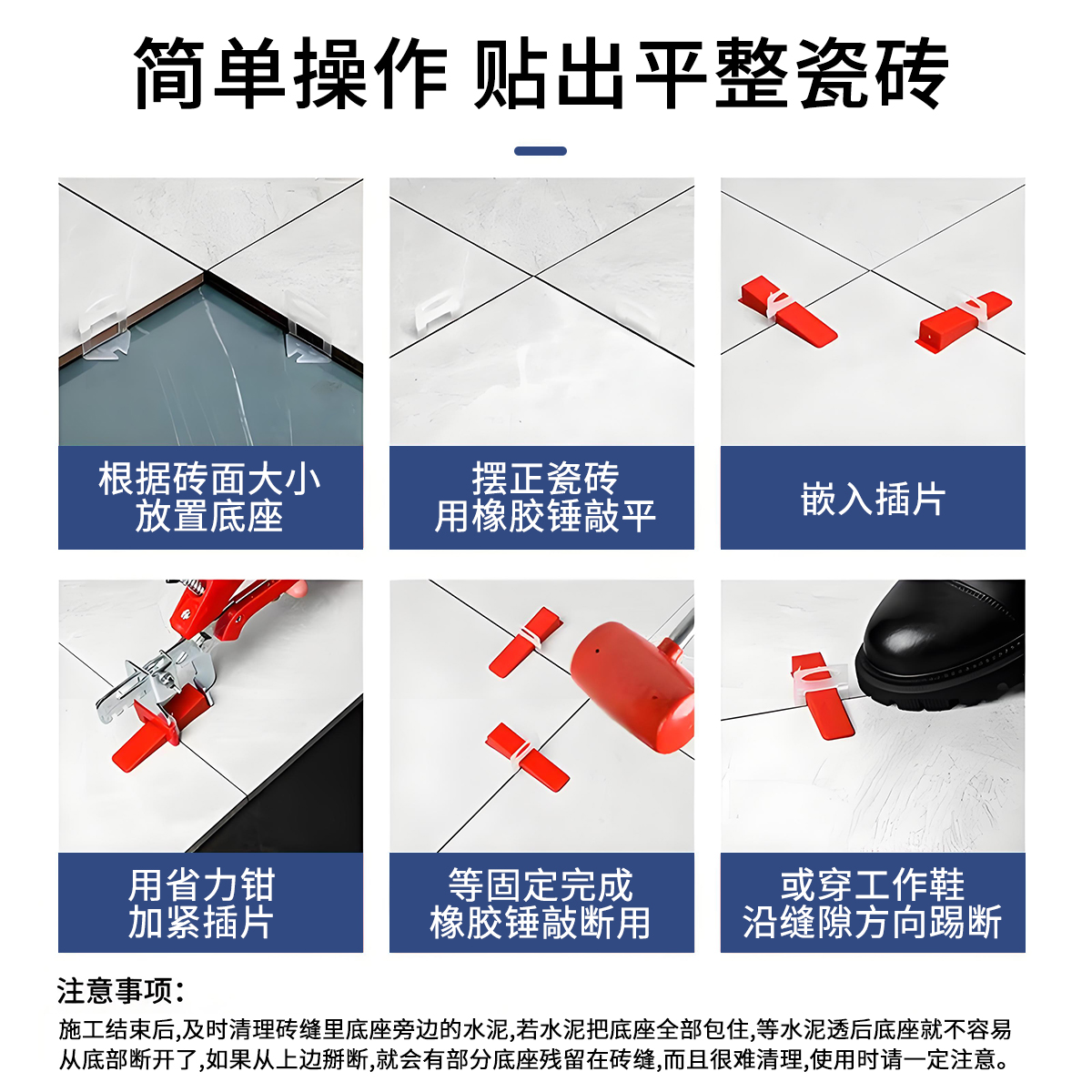 简单操作 贴出平整瓷砖

根据砖面大小
放置底座

摆正瓷砖
用橡胶锤敲平

嵌入插片

用省力钳
加紧插片

等固定完成
橡胶锤敲断用

或穿工作鞋
沿缝隙方向踢断

注意事项:

施工结束后,及时清理砖缝里底座旁边的水泥,若水泥把底座全部包住,等水泥透后底座就不容易从底部断开了,如果从上边掰断,就会有部分底座残留在砖缝,而且很难清理,使用时请一定注意。