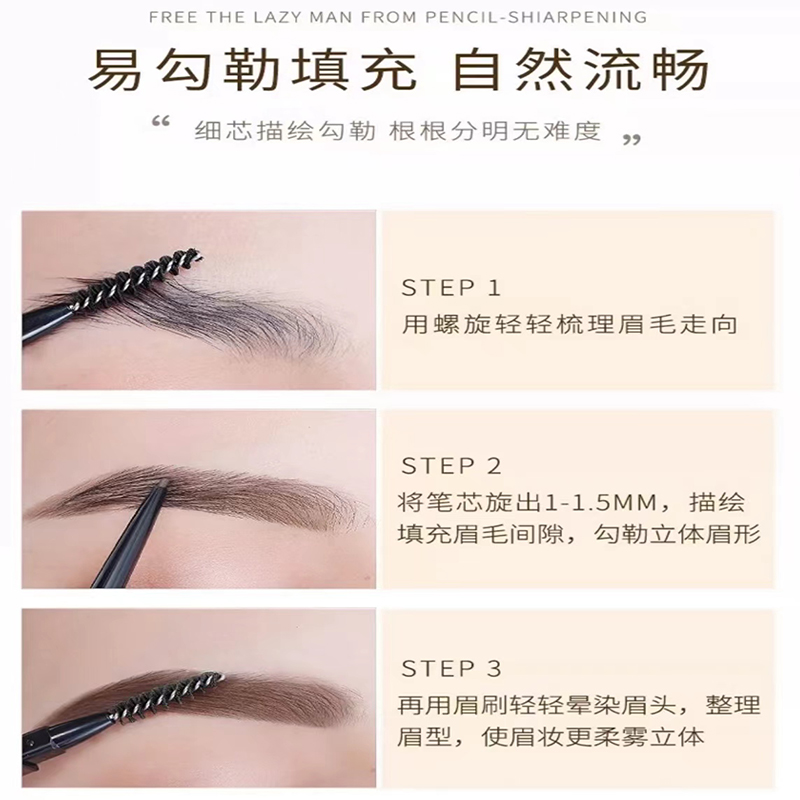 FREE THE LAZY MAN FROM PENCIL-SHIARPENING

易勾勒填充 自然流畅

“ 细芯描绘勾勒 根根分明无难度 ”

STEP 1
用螺旋轻轻梳理眉毛走向

STEP 2
将笔芯旋出1-1.5MM，描绘填充眉毛间隙，勾勒立体眉形

STEP 3
再用眉刷轻轻晕染眉头，整理眉型，使眉妆更柔雾立体