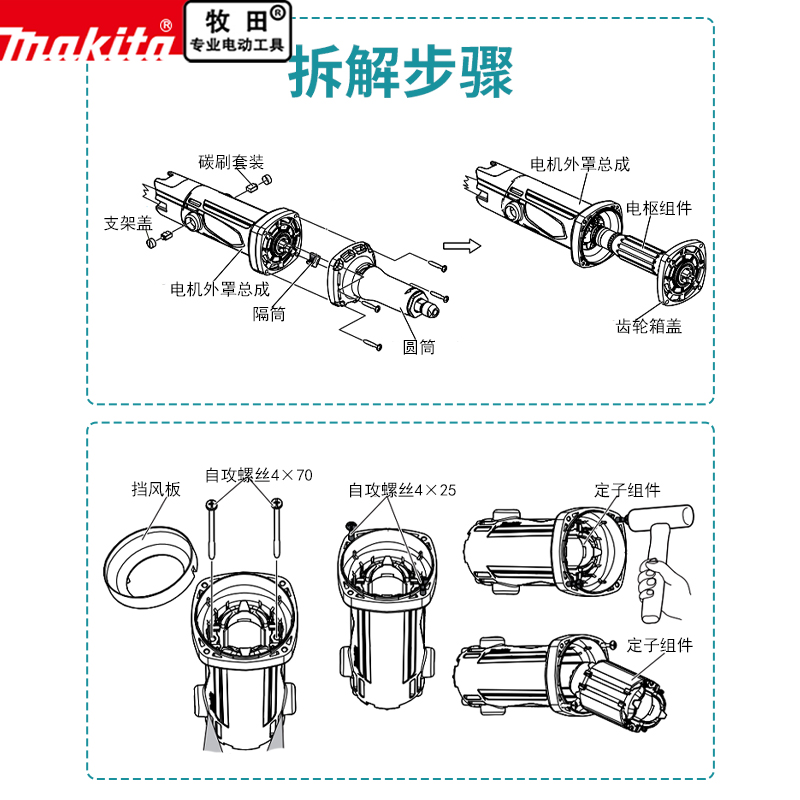 makita®

牧田®
专业电动工具

拆解步骤

碳刷套装
支架盖
电机外罩总成
隔筒
圆筒

电机外罩总成
电枢组件
齿轮箱盖

挡风板
自攻螺丝4×70
自攻螺丝4×25
定子组件
定子组件