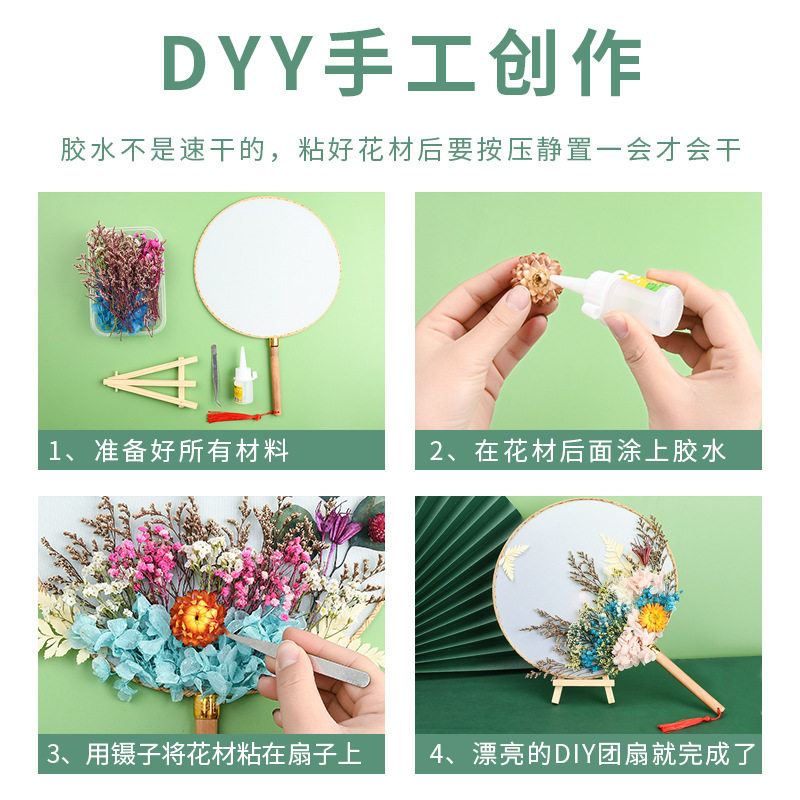 DYY手工创作

胶水不是速干的，粘好花材后要按压静置一会才会干

1、准备好所有材料

2、在花材后面涂上胶水

3、用镊子将花材粘在扇子上

4、漂亮的DIY团扇就完成了