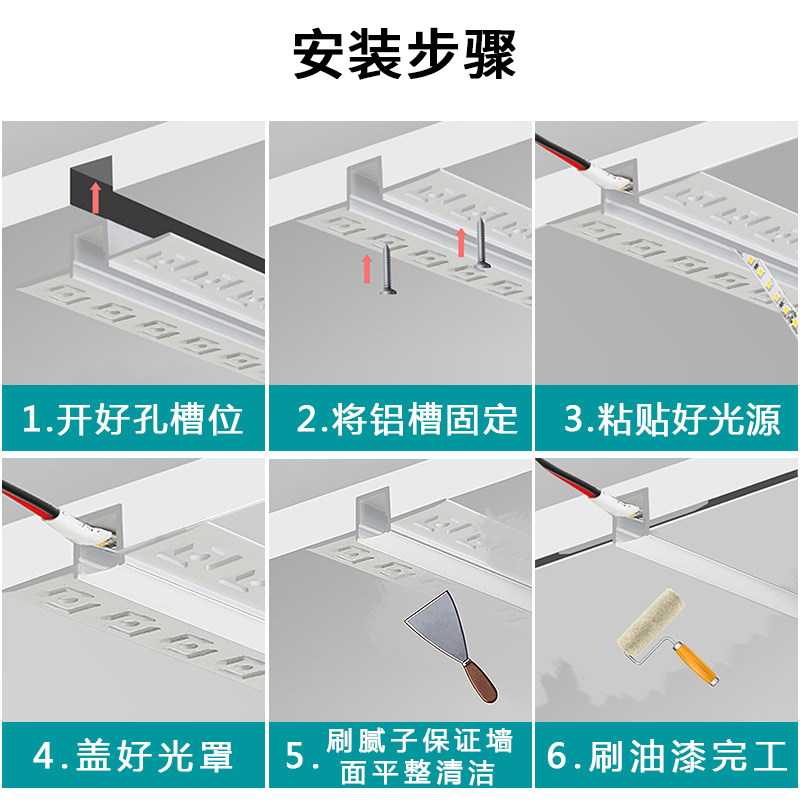 安装步骤

1.开好孔槽位

2.将铝槽固定

3.粘贴好光源

4.盖好光罩

5.刷腻子保证墙面平整清洁

6.刷油漆完工