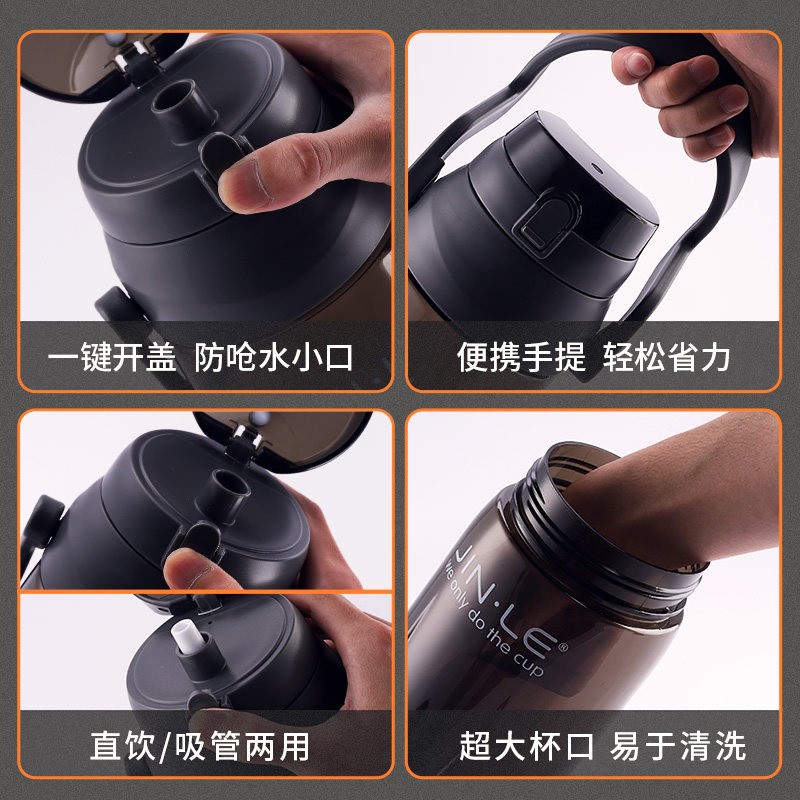 一键开盖 防呛水小口

便携手提 轻松省力

直饮/吸管两用

JIN·LE®
We only do the cup

超大杯口 易于清洗