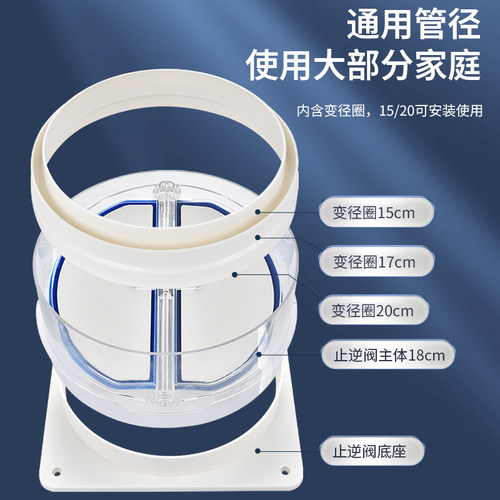 通用管径
使用大部分家庭

内含变径圈，15/20可安装使用

变径圈15cm

变径圈17cm

变径圈20cm

止逆阀主体18cm

止逆阀底座