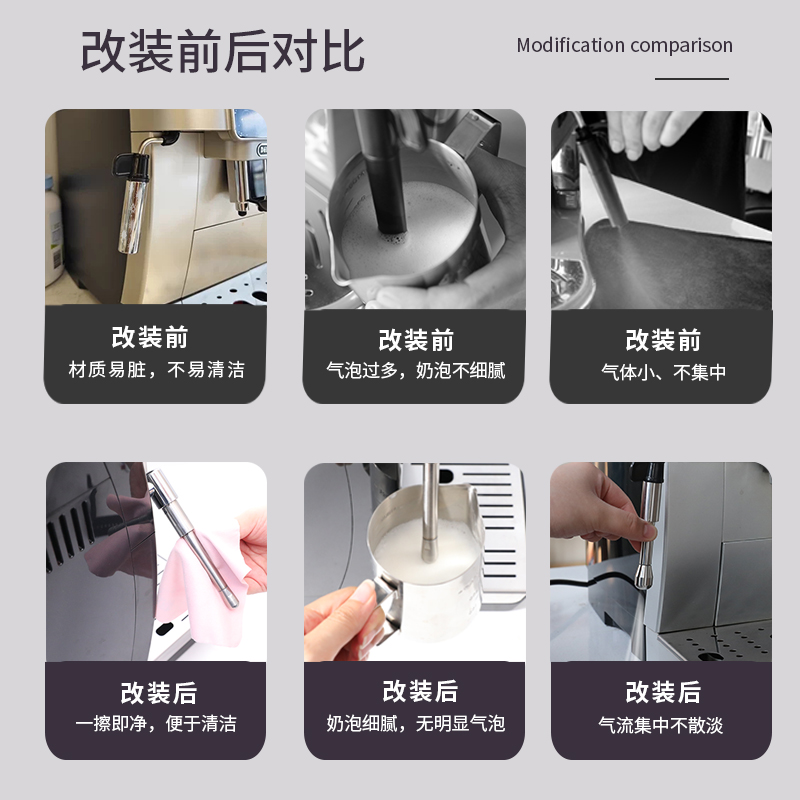 改装前后对比

Modification comparison

改装前
材质易脏，不易清洁

改装前
气泡过多，奶泡不细腻

改装前
气体小、不集中

改装后
一擦即净，便于清洁

改装后
奶泡细腻，无明显气泡

改装后
气流集中不散淡