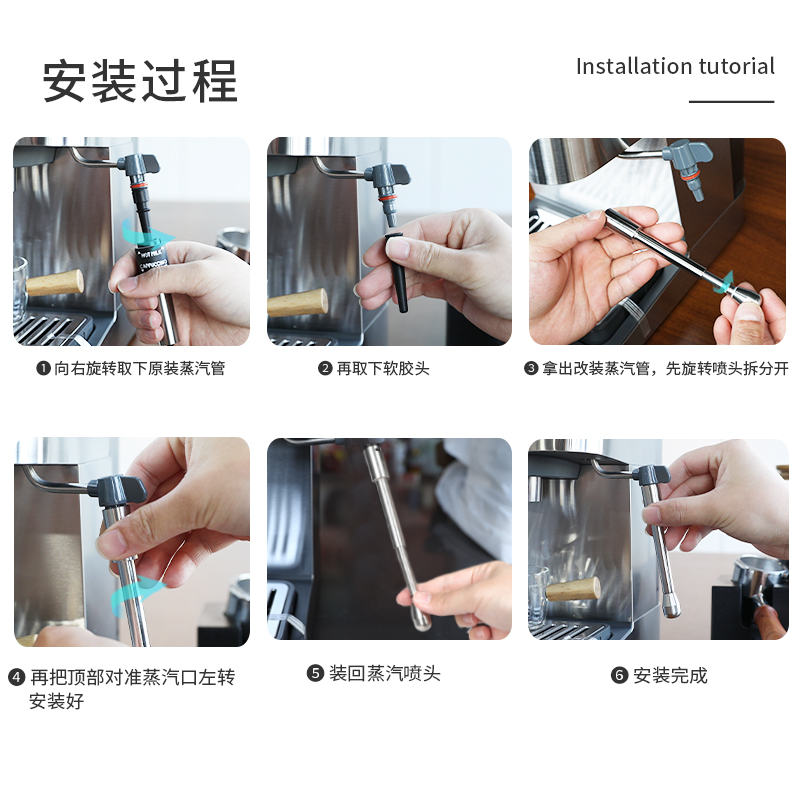 安装过程

Installation tutorial

HOT MILK
CAPPUCCINO

❶ 向右旋转取下原装蒸汽管

❷ 再取下软胶头

❸ 拿出改装蒸汽管，先旋转喷头拆分开

❹ 再把顶部对准蒸汽口左转安装好

❺ 装回蒸汽喷头

❻ 安装完成