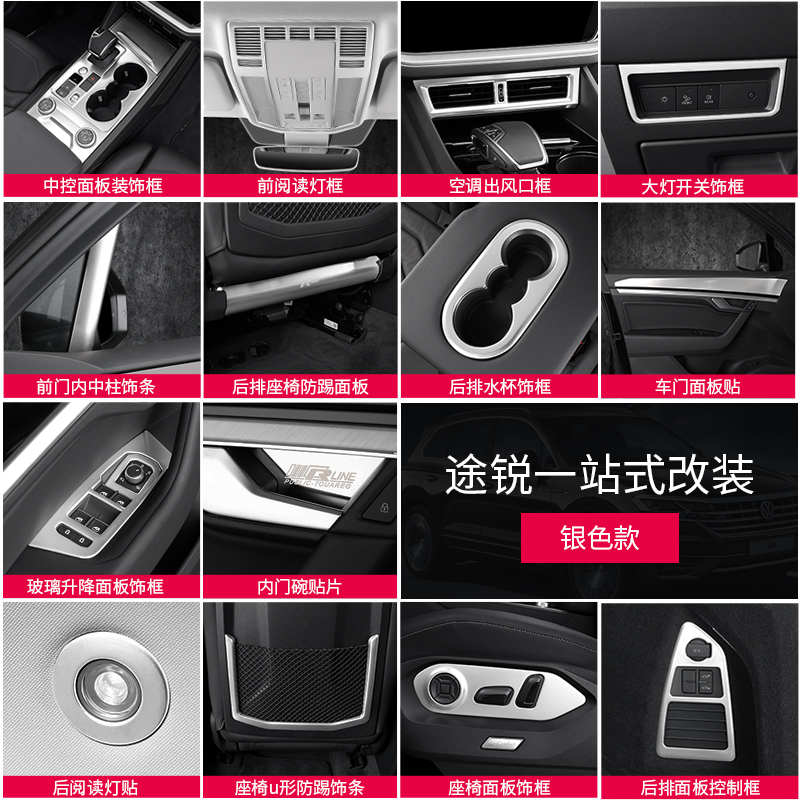 中控面板装饰框

前阅读灯框

空调出风口框

大灯开关饰框

前门内中柱饰条

后排座椅防踢面板

后排水杯饰框

车门面板贴

玻璃升降面板饰框

R LINE
PUBLIC-TOUAREG

内门碗贴片

途锐一站式改装

银色款

后阅读灯贴

座椅u形防踢饰条

座椅面板饰框

后排面板控制框