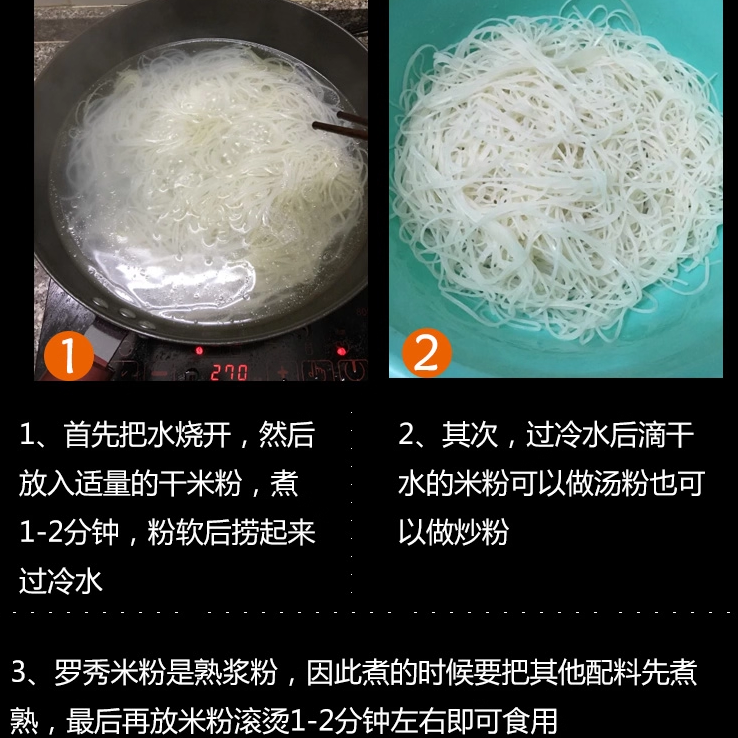 1

270

2

1、首先把水烧开，然后放入适量的干米粉，煮1-2分钟，粉软后捞起来过冷水

2、其次，过冷水后滴干水的米粉可以做汤粉也可以做炒粉

3、罗秀米粉是熟浆粉，因此煮的时候要把其他配料先煮熟，最后再放米粉滚烫1-2分钟左右即可食用