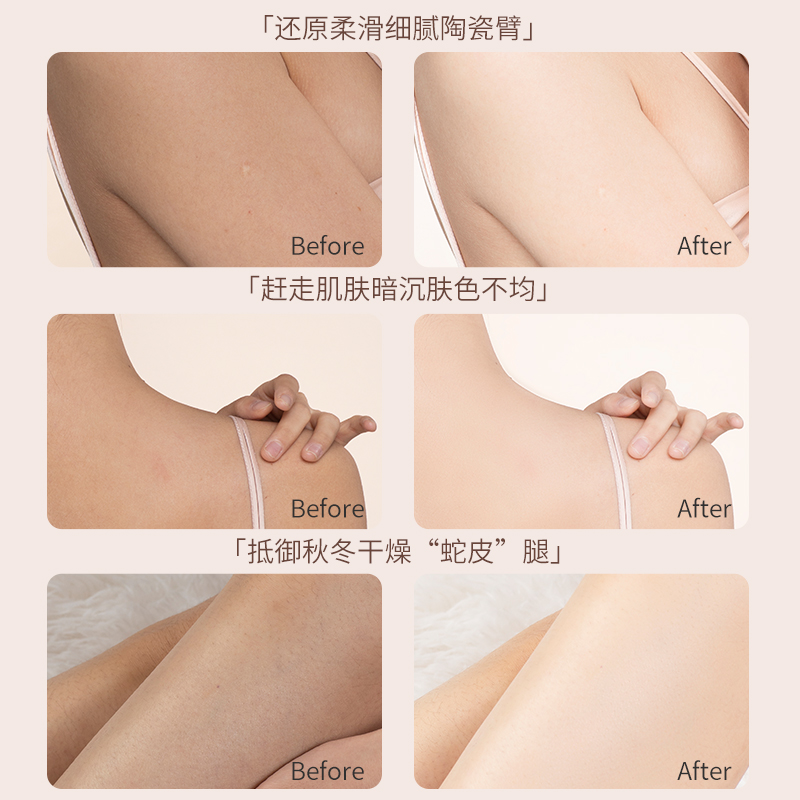 「还原柔滑细腻陶瓷臂」

Before

After

「赶走肌肤暗沉肤色不均」

Before

After

「抵御秋冬干燥“蛇皮”腿」

Before

After