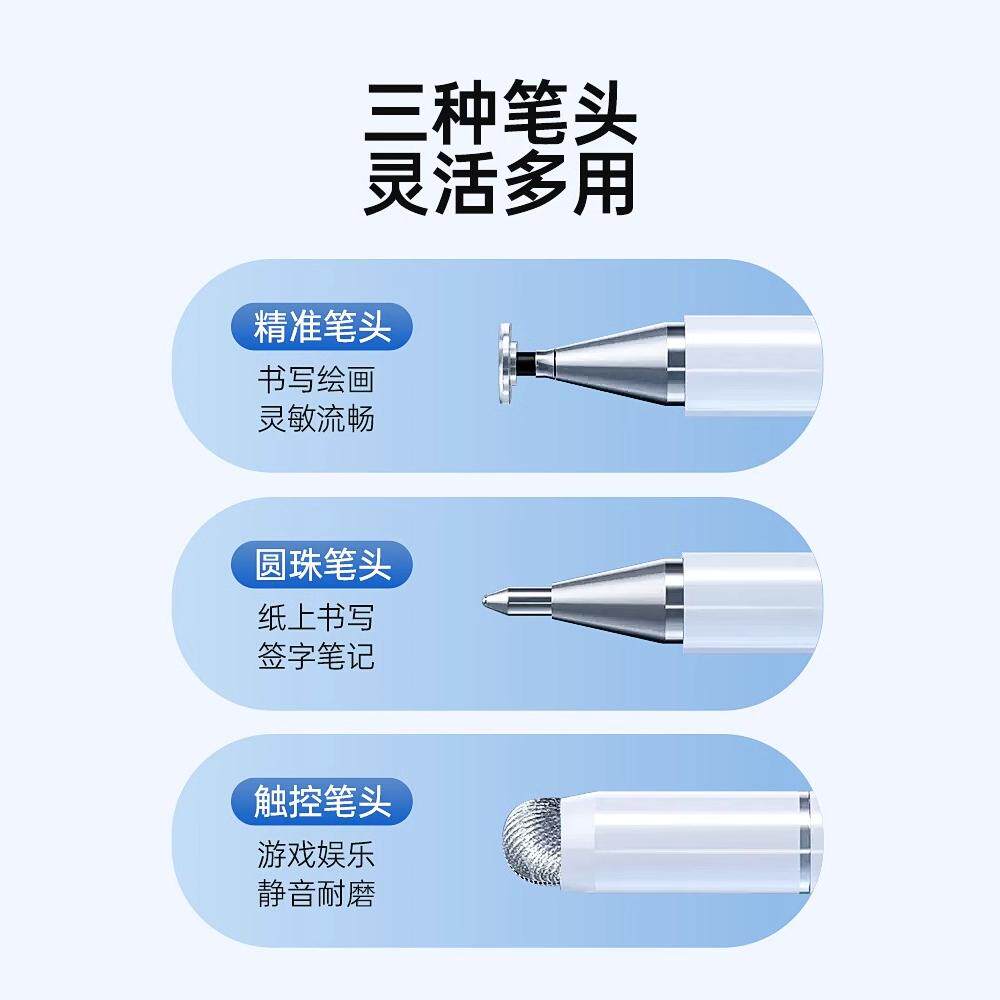 三种笔头
灵活多用

精准笔头
书写绘画
灵敏流畅

圆珠笔头
纸上书写
签字笔记

触控笔头
游戏娱乐
静音耐磨