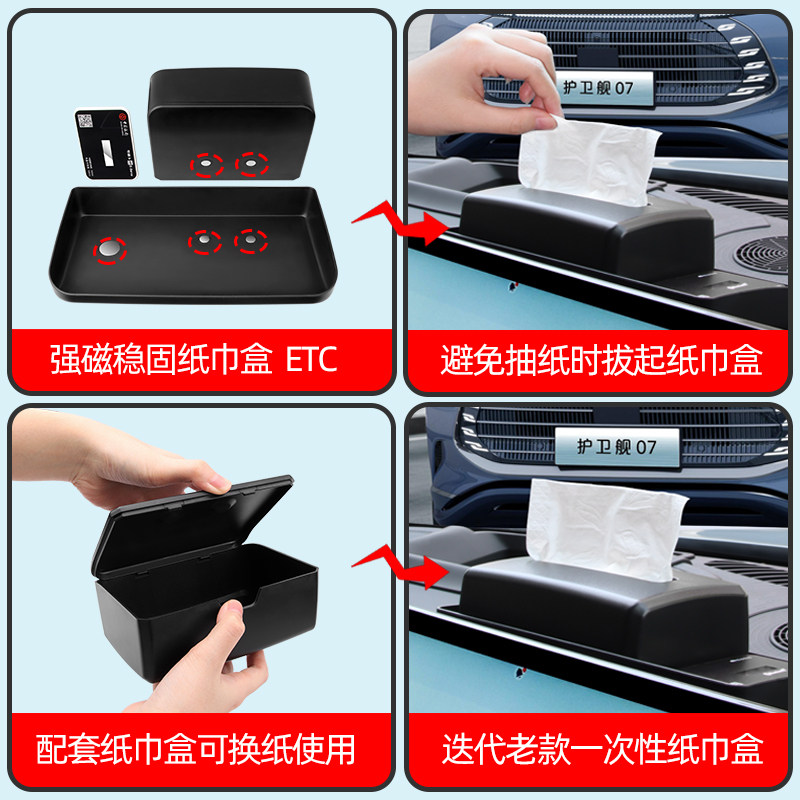 护卫舰 07

强磁稳固纸巾盒 ETC

避免抽纸时拔起纸巾盒

护卫舰 07

配套纸巾盒可换纸使用

迭代老款一次性纸巾盒