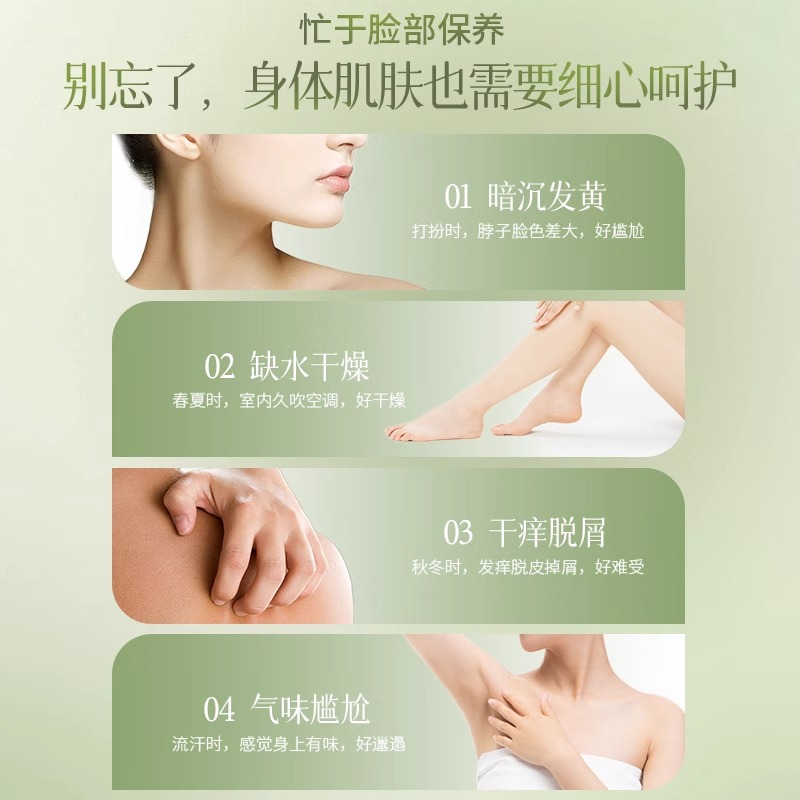 忙于脸部保养

别忘了，身体肌肤也需要细心呵护

01 暗沉发黄

打扮时，脖子脸色差大，好尴尬

02 缺水干燥

春夏时，室内久吹空调，好干燥

03 干痒脱屑

秋冬时，发痒脱皮掉屑，好难受

04 气味尴尬

流汗时，感觉身上有味，好邋遢