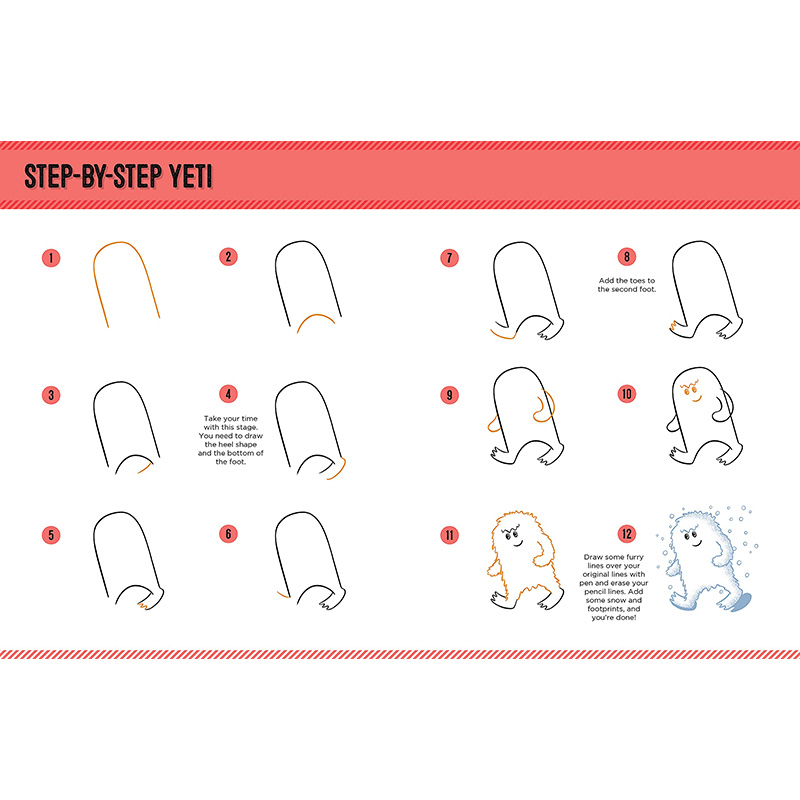 STEP-BY-STEP YETI

1

2

3

4

Take your time with this stage. You need to draw the heel shape and the bottom of the foot.

5

6

7

8

Add the toes to the second foot.

9

10

11

12

Draw some furry lines over your original lines with pen and erase your pencil lines. Add some snow and footprints, and you're done!