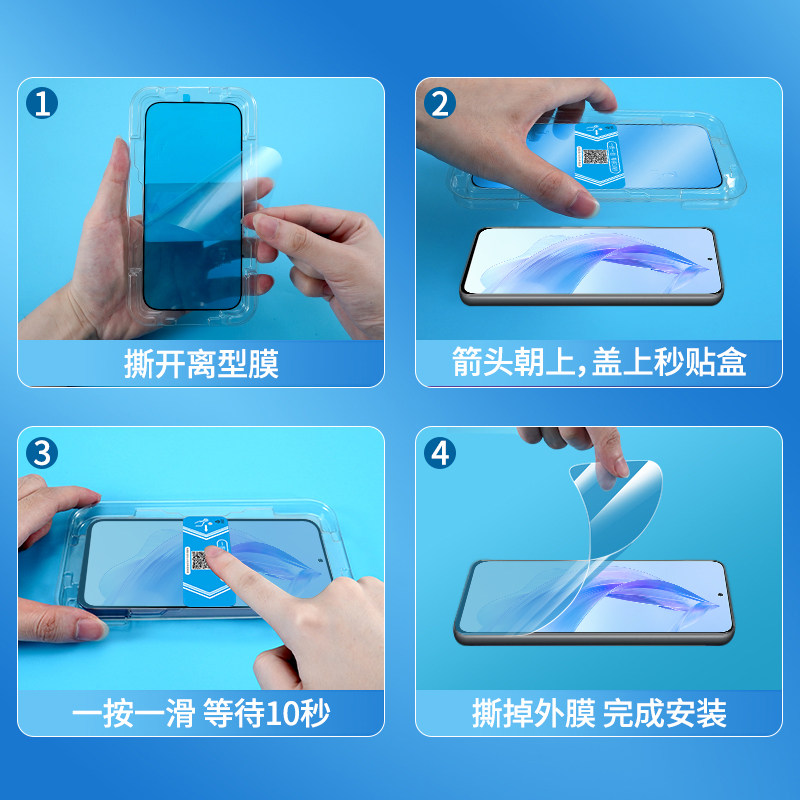 1
撕开离型膜

2
箭头朝上，盖上秒贴盒

3
一按一滑 等待10秒

4
撕掉外膜 完成安装