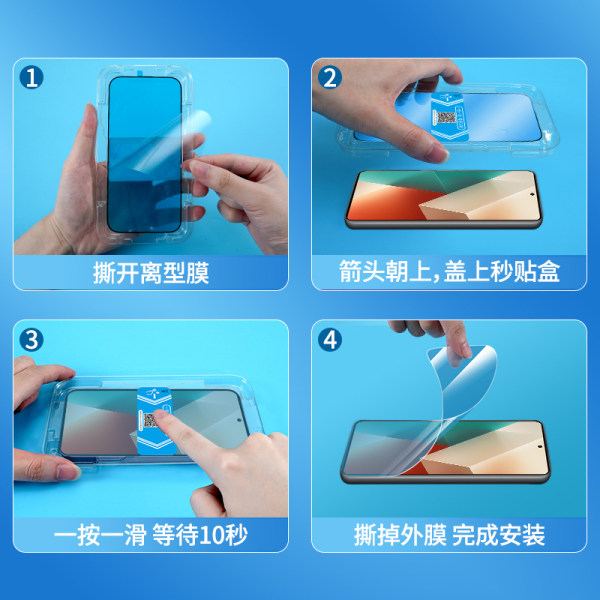 1
撕开离型膜

2
箭头朝上，盖上秒贴盒

3
一按一滑 等待10秒

4
撕掉外膜 完成安装