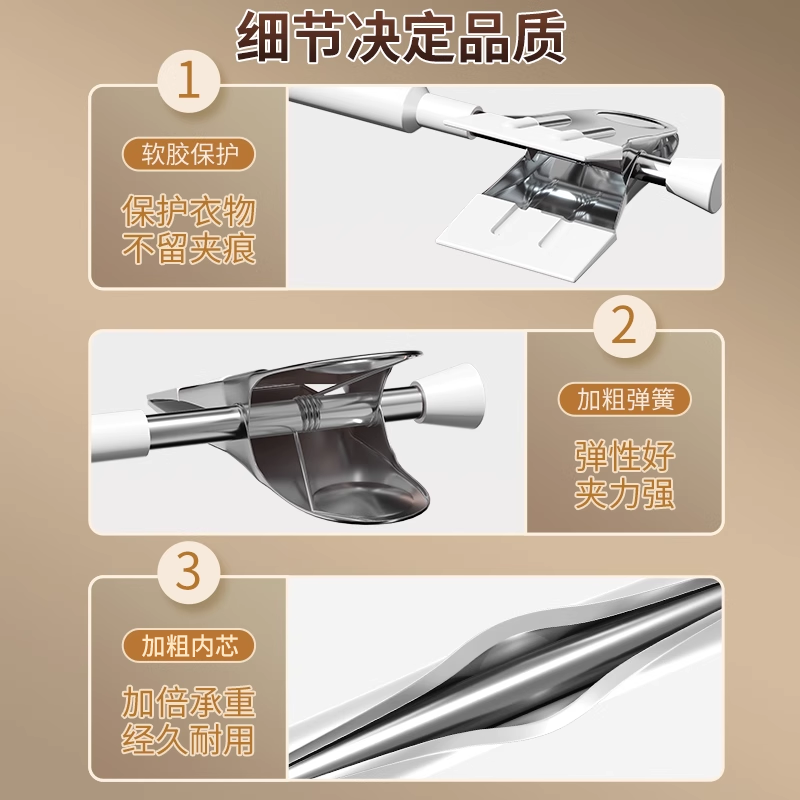 细节决定品质

1

软胶保护

保护衣物
不留夹痕

2

加粗弹簧

弹性好
夹力强

3

加粗内芯

加倍承重
经久耐用