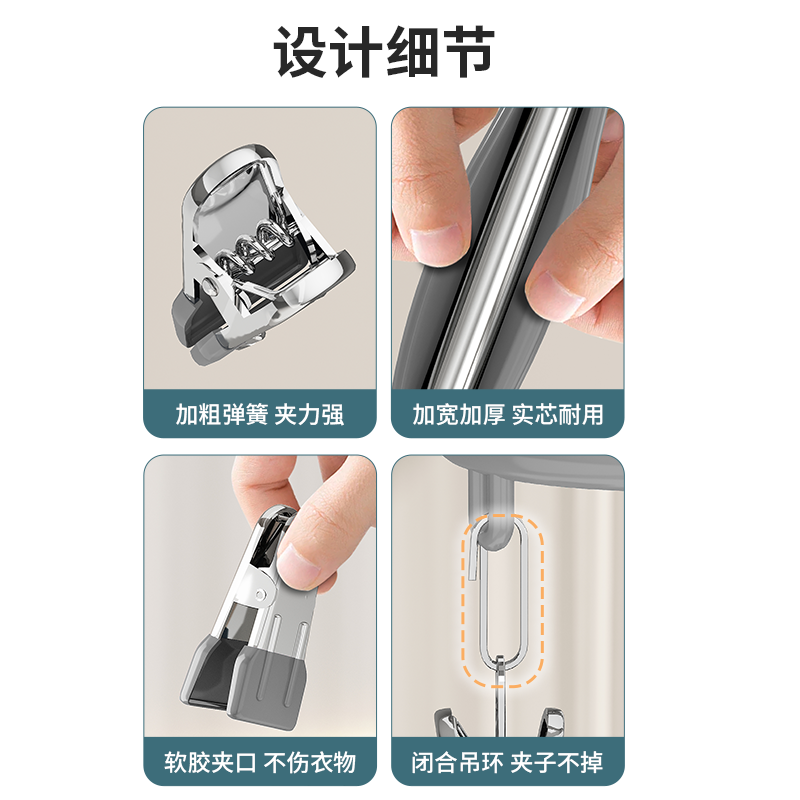 设计细节

加粗弹簧 夹力强

加宽加厚 实芯耐用

软胶夹口 不伤衣物

闭合吊环 夹子不掉