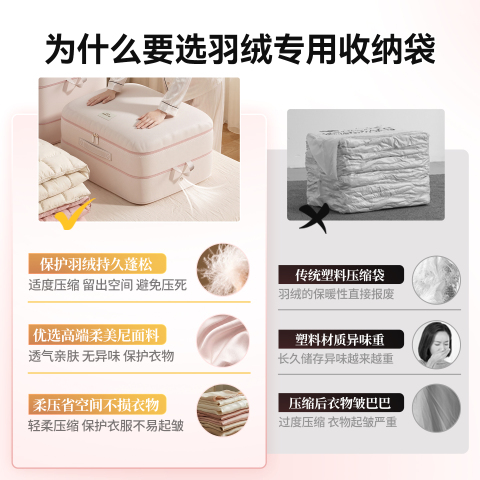 为什么要选羽绒专用收纳袋

保护羽绒持久蓬松
适度压缩 留出空间 避免压死

优选高端柔美尼面料
透气亲肤 无异味 保护衣物

柔压省空间不损衣物
轻柔压缩 保护衣服不易起皱

传统塑料压缩袋
羽绒的保暖性直接报废

塑料材质异味重
长久储存异味越来越重

压缩后衣物皱巴巴
过度压缩 衣物起皱严重