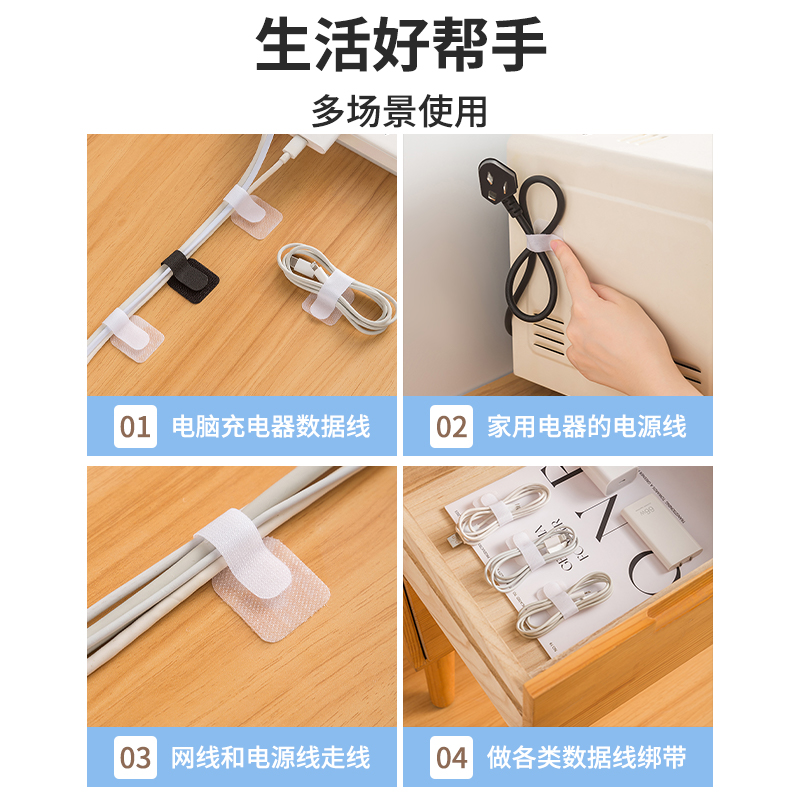 生活好帮手

多场景使用

01 电脑充电器数据线

02 家用电器的电源线

03 网线和电源线走线

04 做各类数据线绑带