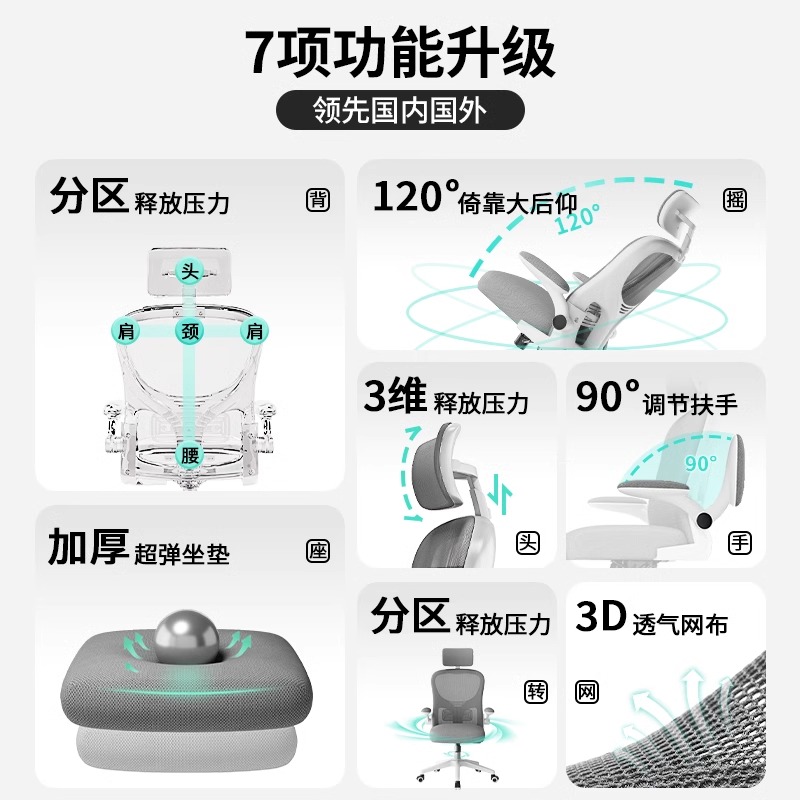 7项功能升级

领先国内国外

分区 释放压力

背

头

肩 颈 肩

腰

120° 倚靠大后仰

摇

120°

3维 释放压力

头

90° 调节扶手

90°

手

加厚 超弹坐垫

座

分区 释放压力

转

3D 透气网布

网