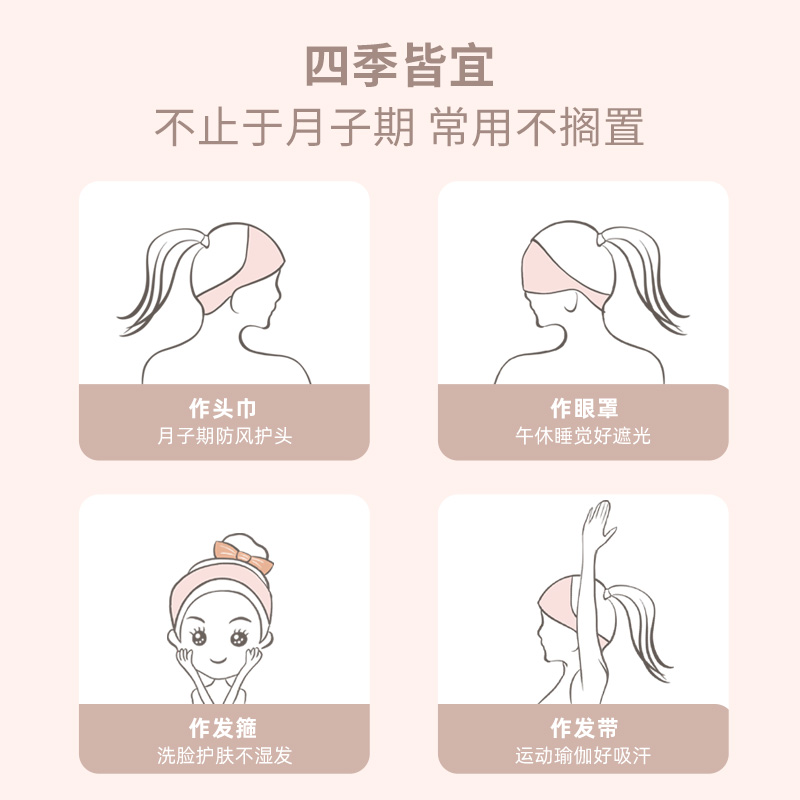 四季皆宜

不止于月子期 常用不搁置

作头巾
月子期防风护头

作眼罩
午休睡觉好遮光

作发箍
洗脸护肤不湿发

作发带
运动瑜伽好吸汗