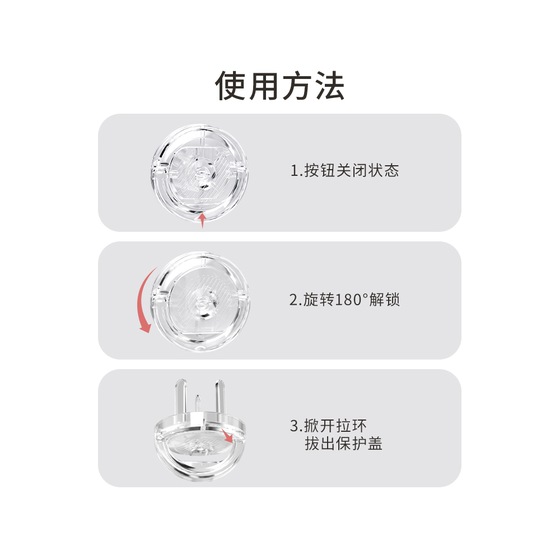 使用方法

1.按钮关闭状态

2.旋转180°解锁

3.掀开拉环
拔出保护盖