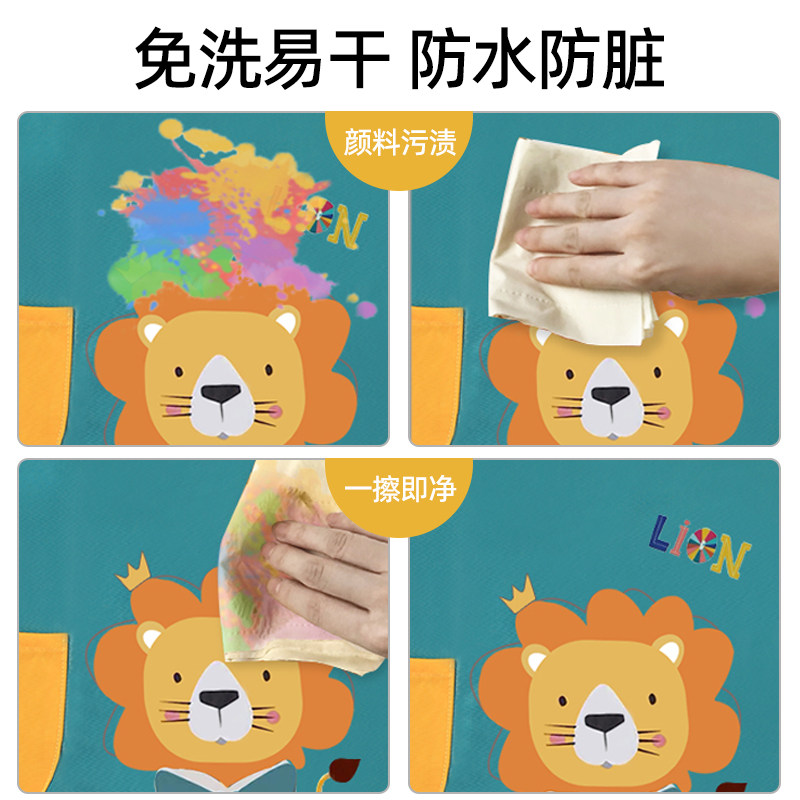 免洗易干 防水防脏

颜料污渍

ON

一擦即净

LION