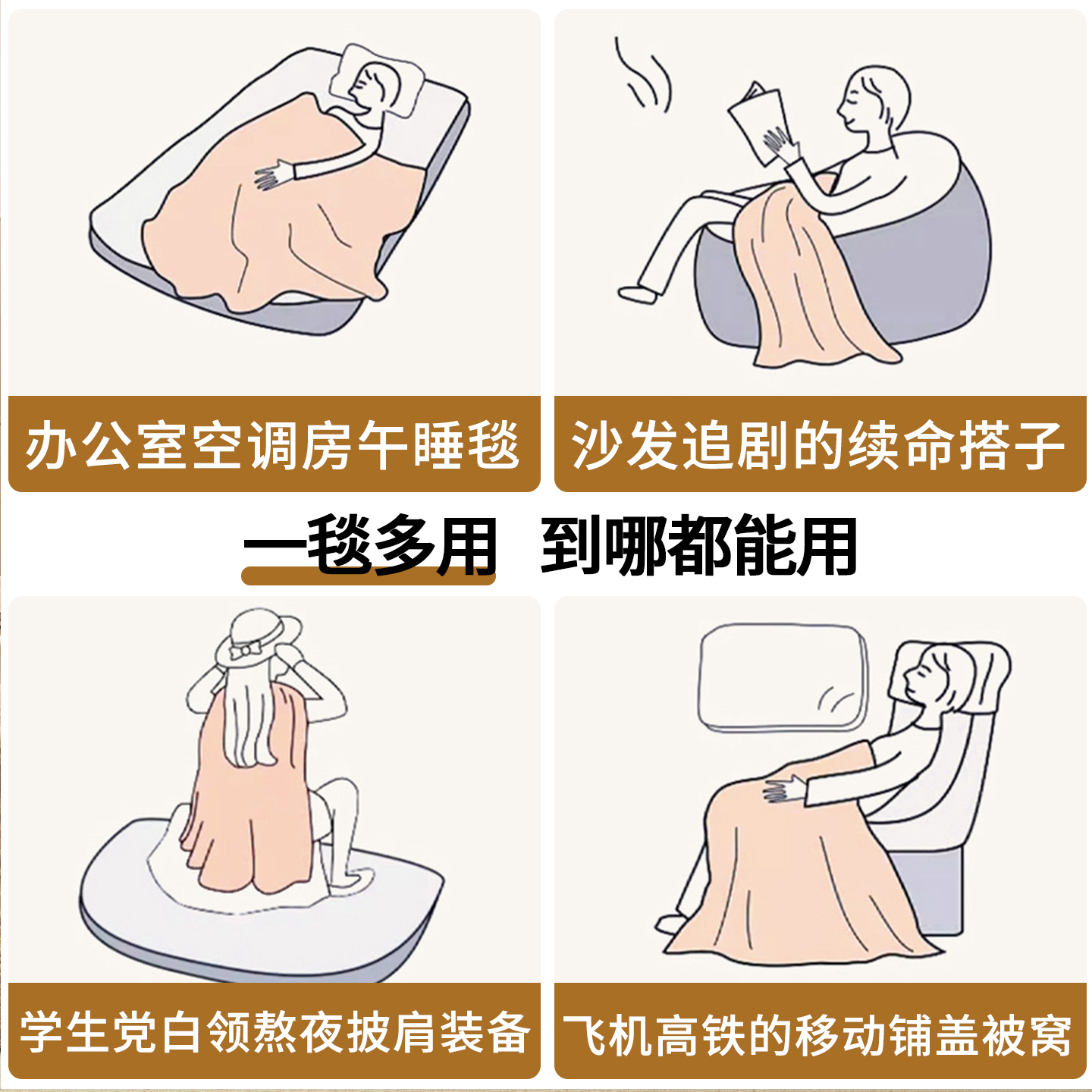 办公室空调房午睡毯

沙发追剧的续命搭子

一毯多用 到哪都能用

学生党白领熬夜披肩装备

飞机高铁的移动铺盖被窝