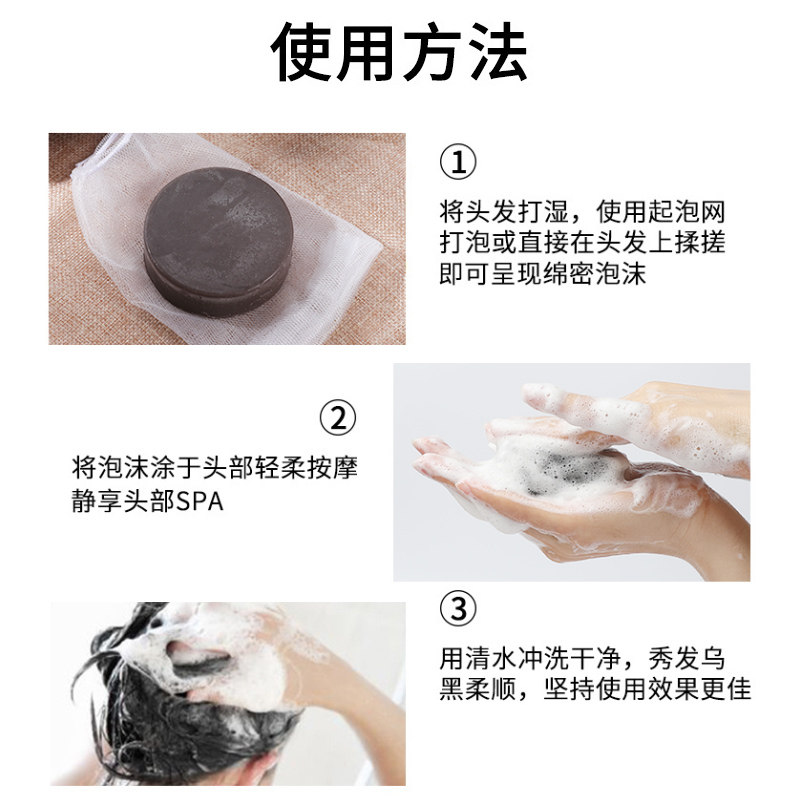 使用方法

①

将头发打湿，使用起泡网打泡或直接在头发上揉搓即可呈现绵密泡沫

②

将泡沫涂于头部轻柔按摩静享头部SPA

③

用清水冲洗干净，秀发乌黑柔顺，坚持使用效果更佳