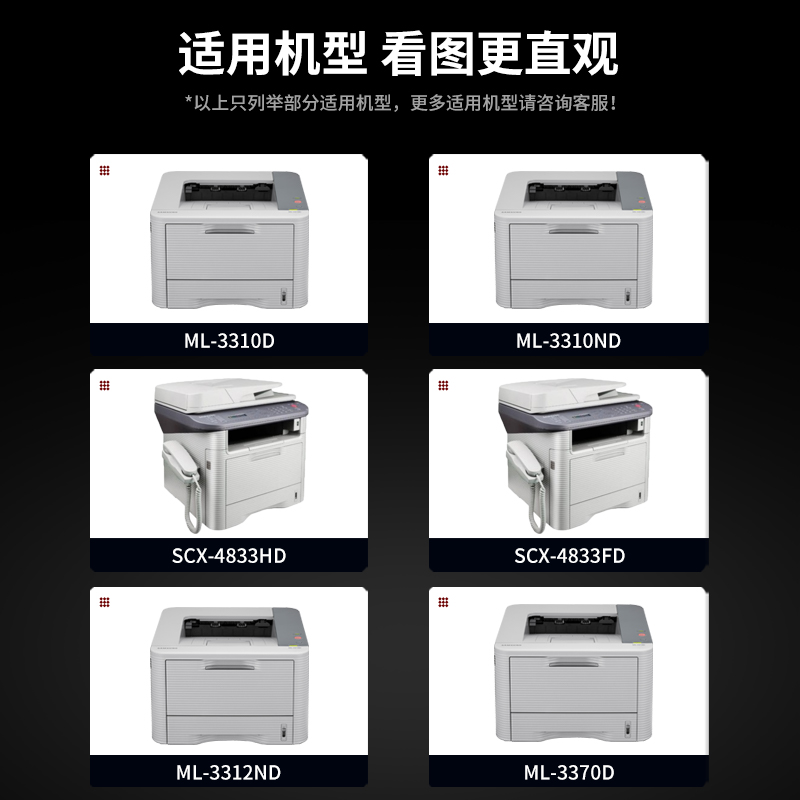 适用机型 看图更直观

*以上只列举部分适用机型，更多适用机型请咨询客服！

ML-3310D

ML-3310ND

SCX-4833HD

SCX-4833FD

ML-3312ND

ML-3370D