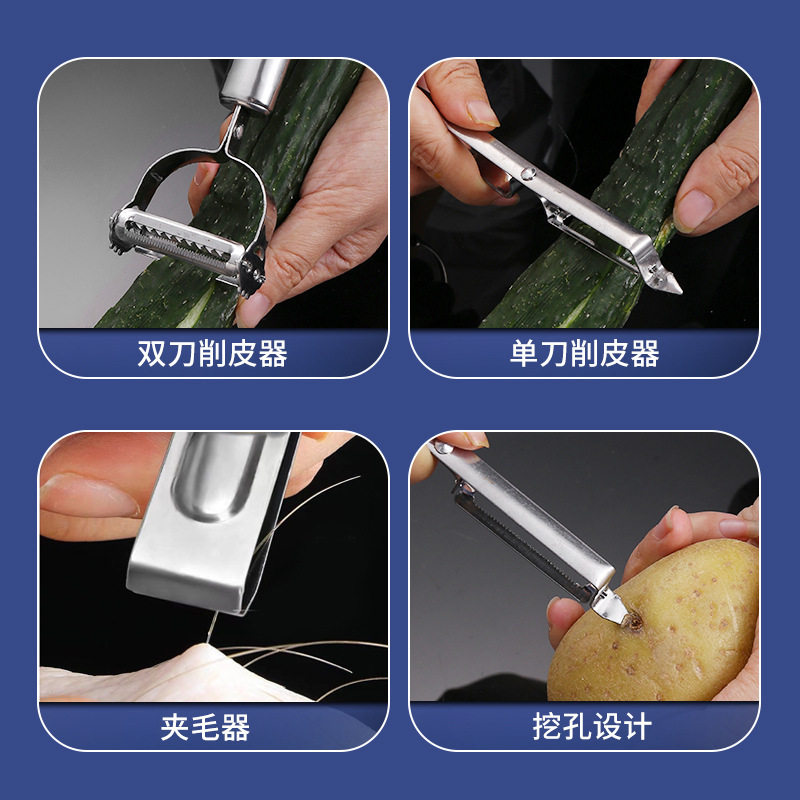 双刀削皮器

单刀削皮器

夹毛器

挖孔设计