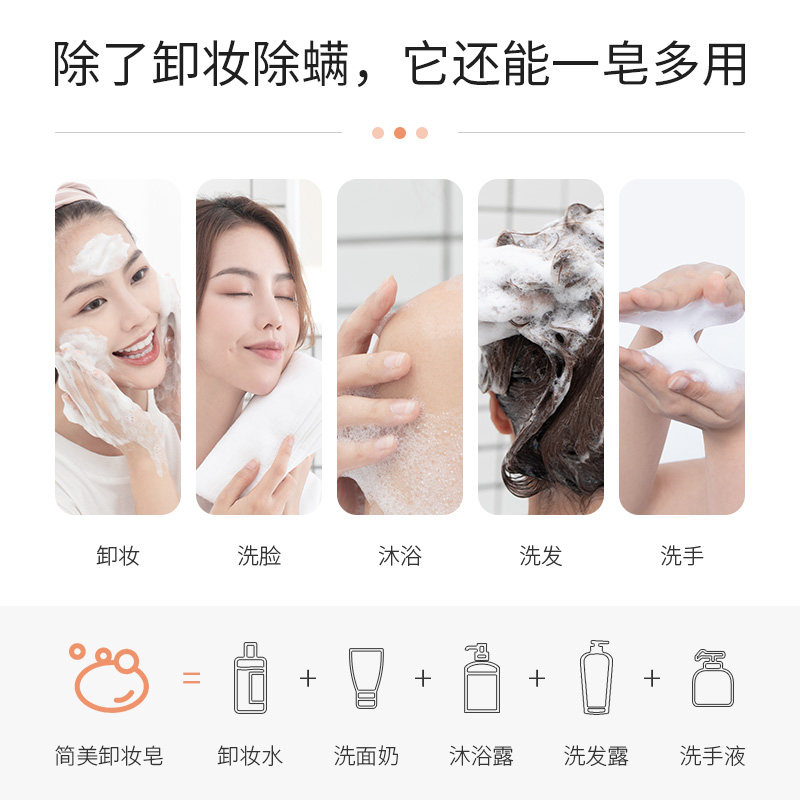 除了卸妆除螨，它还能一皂多用

卸妆 洗脸 沐浴 洗发 洗手

= + + + +

简美卸妆皂 卸妆水 洗面奶 沐浴露 洗发露 洗手液