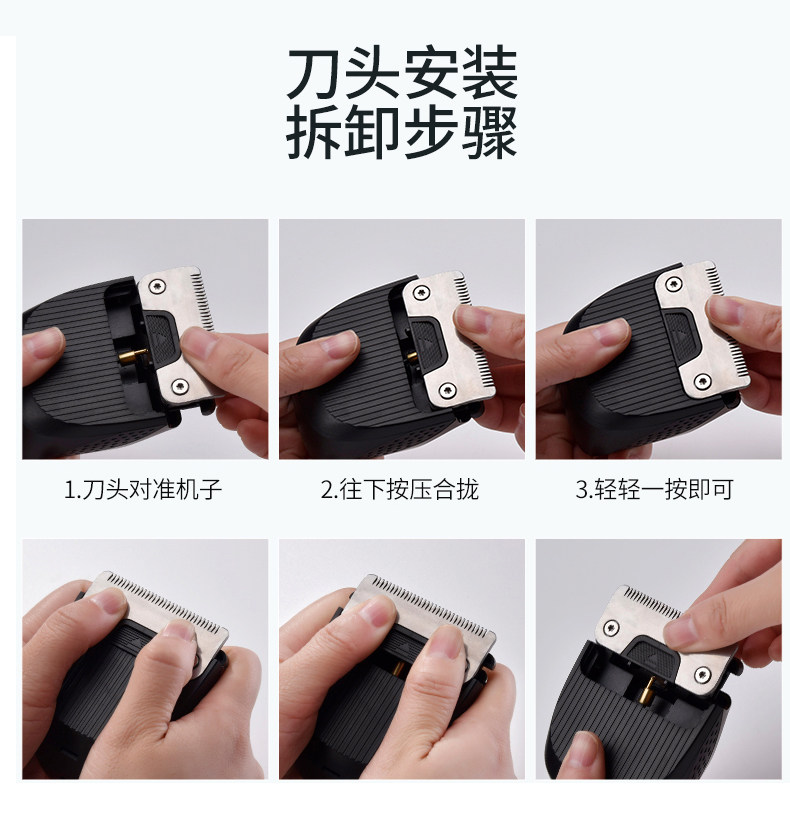 刀头安装
拆卸步骤

1.刀头对准机子

2.往下按压合拢

3.轻轻一按即可