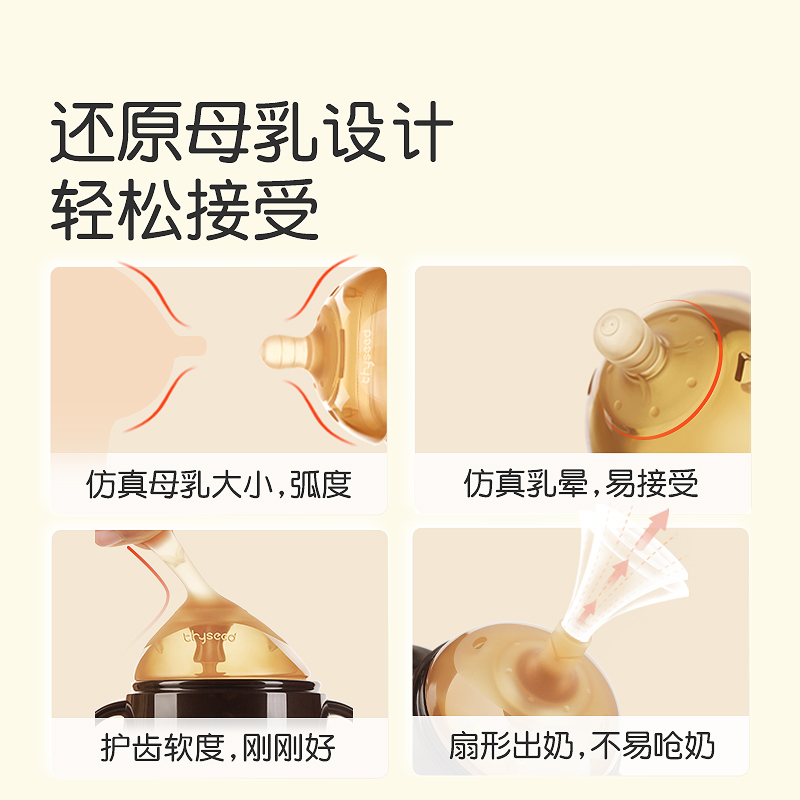 还原母乳设计
轻松接受

thyseed

仿真母乳大小，弧度

仿真乳晕，易接受

thyseed

护齿软度，刚刚好

扇形出奶，不易呛奶