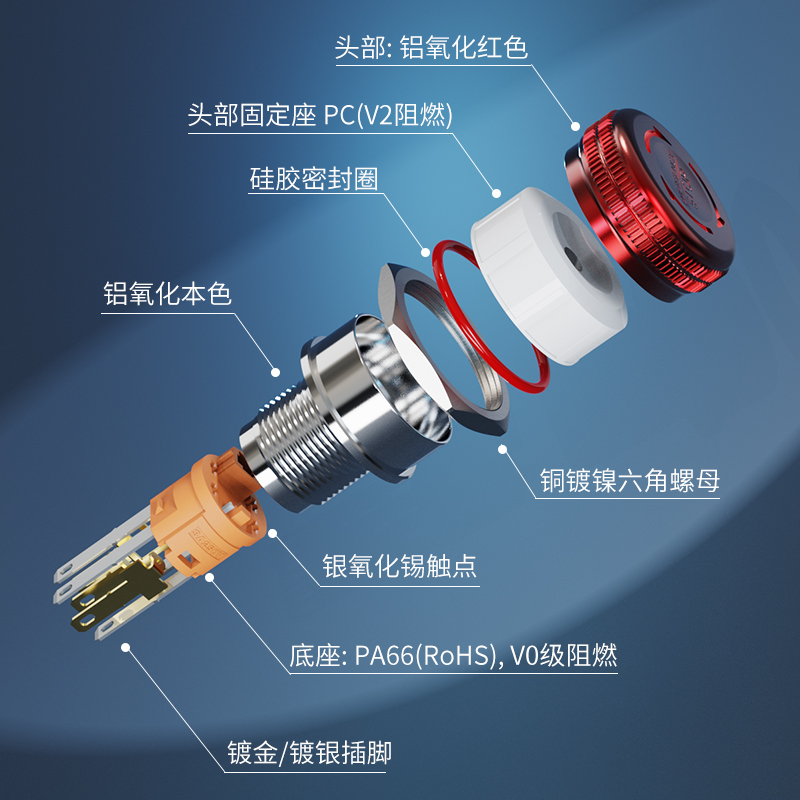 头部: 铝氧化红色

头部固定座 PC(V2阻燃)

硅胶密封圈

铝氧化本色

铜镀镍六角螺母

银氧化锡触点

底座: PA66(RoHS), V0级阻燃

镀金/镀银插脚