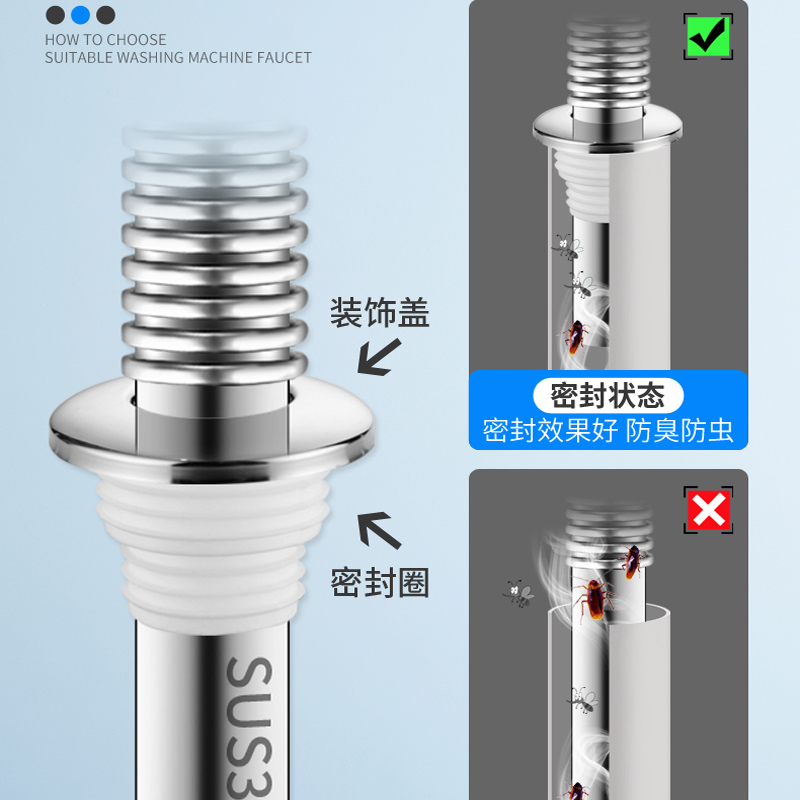 HOW TO CHOOSE
SUITABLE WASHING MACHINE FAUCET

装饰盖

密封圈

SUS3

密封状态
密封效果好 防臭防虫