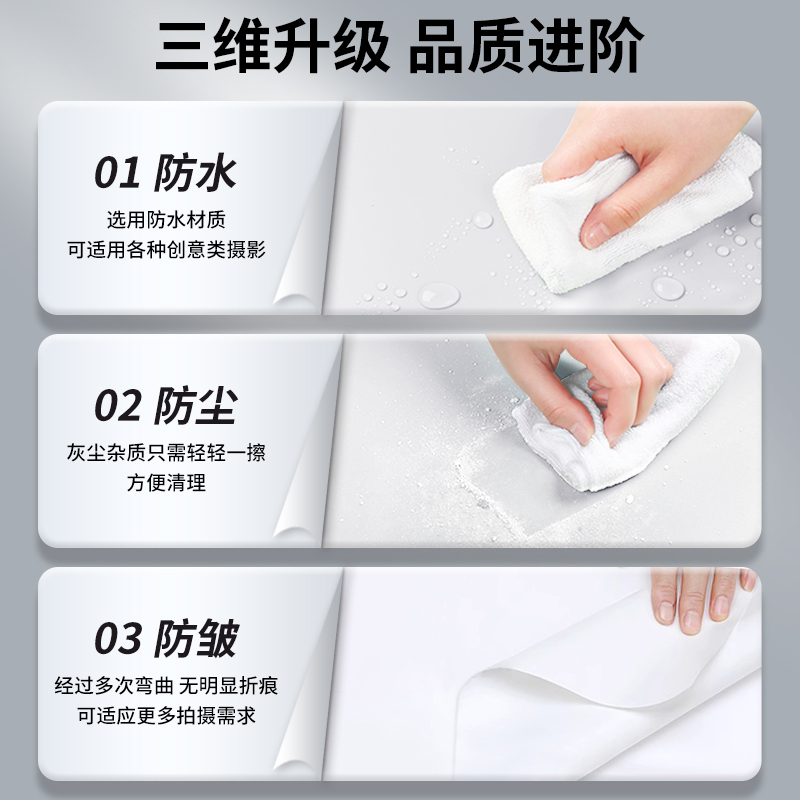 三维升级 品质进阶

01 防水

选用防水材质
可适用各种创意类摄影

02 防尘

灰尘杂质只需轻轻一擦
方便清理

03 防皱

经过多次弯曲 无明显折痕
可适应更多拍摄需求