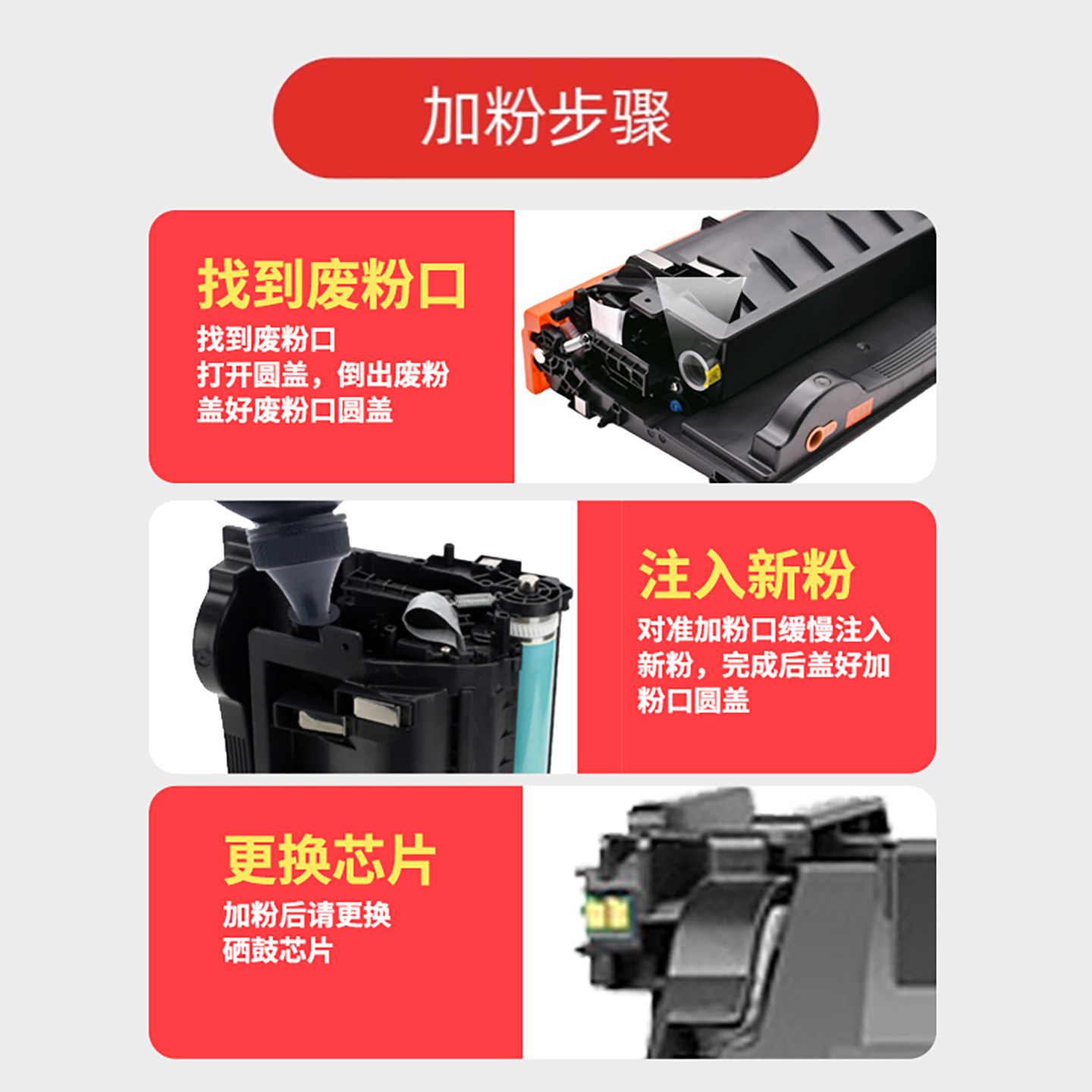 加粉步骤

找到废粉口

找到废粉口
打开圆盖，倒出废粉
盖好废粉口圆盖

注入新粉

对准加粉口缓慢注入新粉，完成后盖好加粉口圆盖

更换芯片

加粉后请更换硒鼓芯片