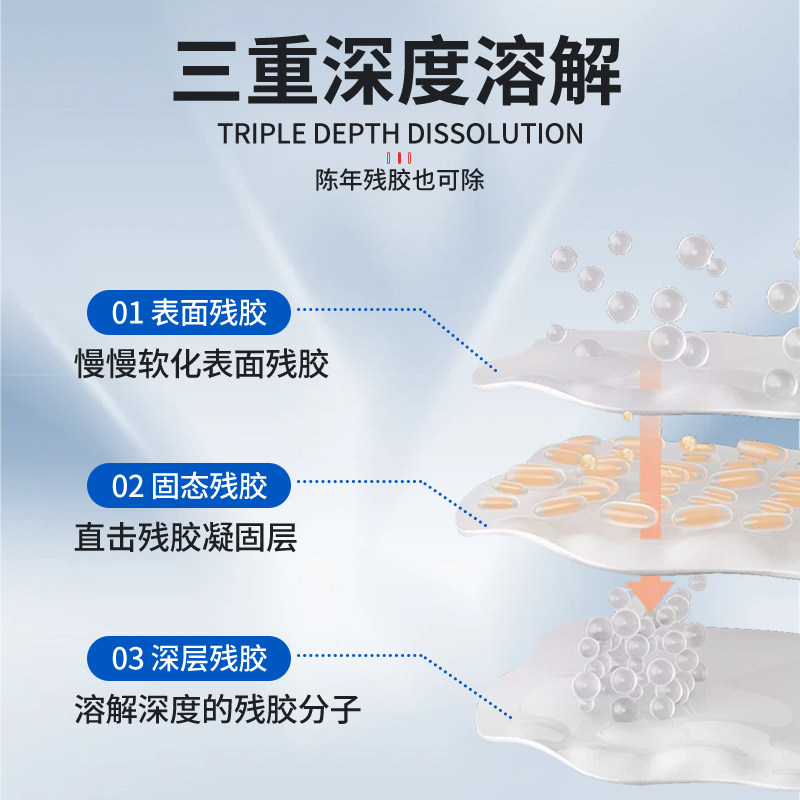 三重深度溶解

TRIPLE DEPTH DISSOLUTION

陈年残胶也可除

01 表面残胶

慢慢软化表面残胶

02 固态残胶

直击残胶凝固层

03 深层残胶

溶解深度的残胶分子