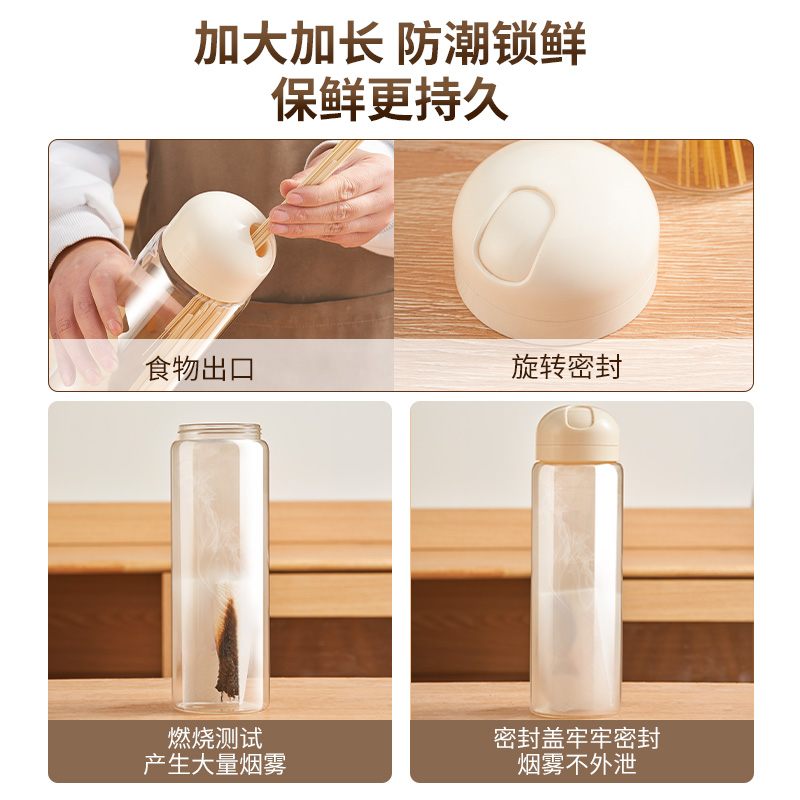 加大加长 防潮锁鲜
保鲜更持久

食物出口

旋转密封

燃烧测试
产生大量烟雾

密封盖牢牢密封
烟雾不外泄